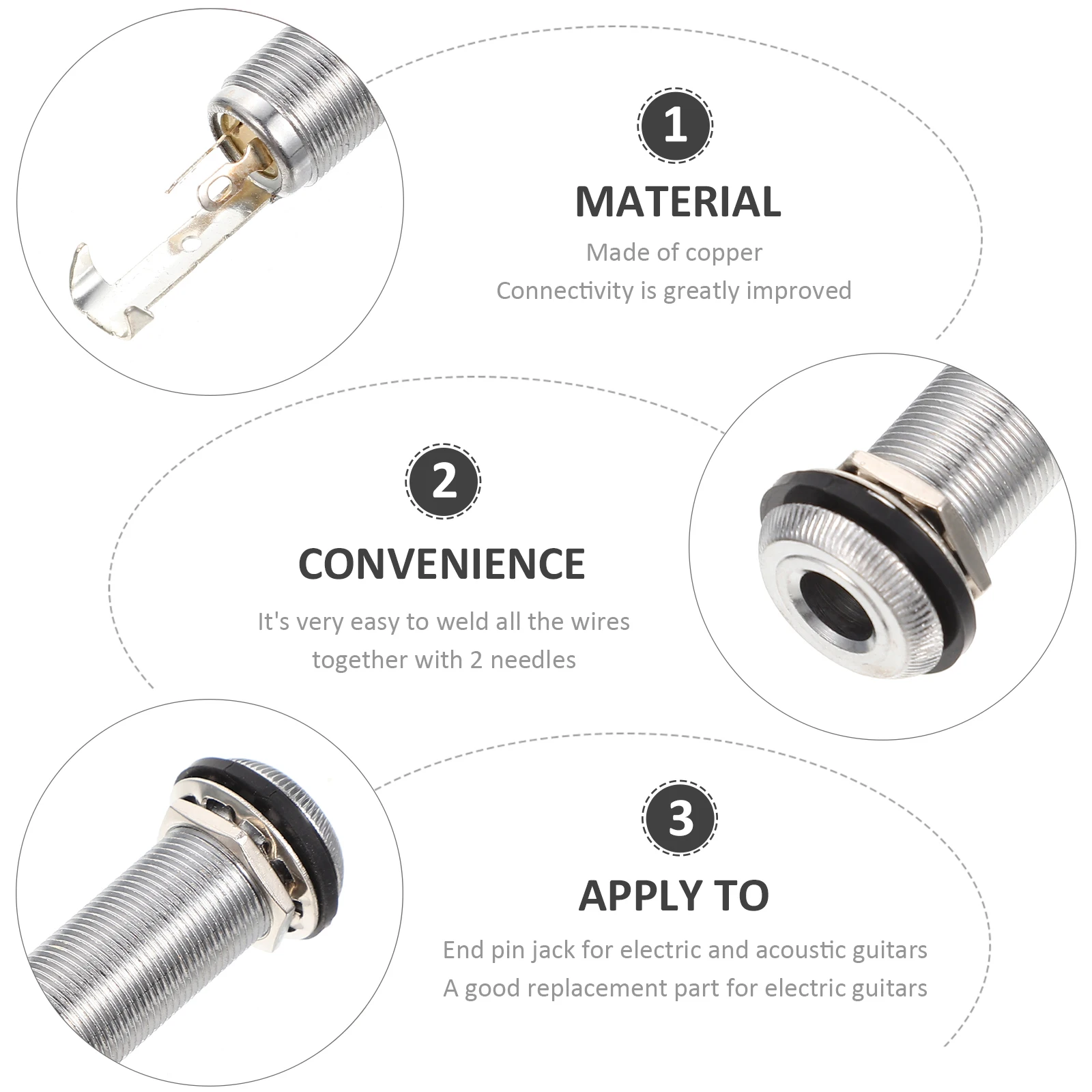 1

MATERIAL

Made of copper
Connectivity is greatly improved

2

CONVENIENCE

It's very easy to weld all the wires together with 2 needles

3

APPLY TO

End pin jack for electric and acoustic guitars
A good replacement part for electric guitars