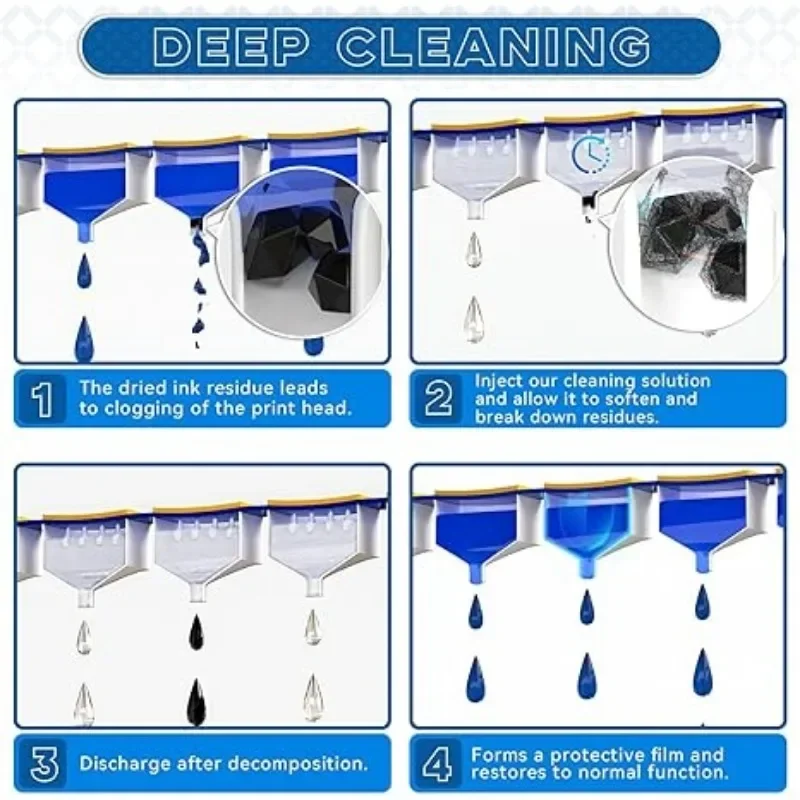 DEEP CLEANING

1 The dried ink residue leads to clogging of the print head.

2 Inject our cleaning solution and allow it to soften and break down residues.

3 Discharge after decomposition.

4 Forms a protective film and restores to normal function.