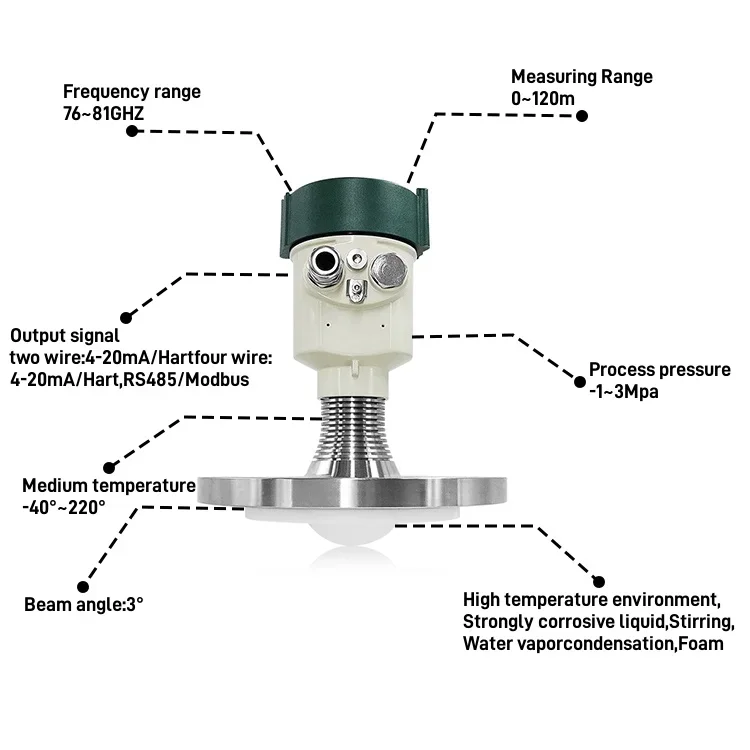 Frequency range
76~81GHZ

Measuring Range
0~120m

Output signal
two wire:4-20mA/Hartfour wire:
4-20mA/Hart,RS485/Modbus

Process pressure
-1~3Mpa

Medium temperature
-40°~220°

Beam angle:3°

High temperature environment,
Strongly corrosive liquid,Stirring,
Water vaporcondensation,Foam