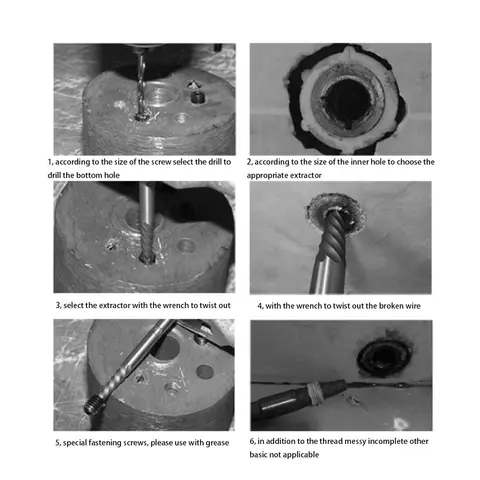 1, according to the size of the screw select the drill to drill the bottom hole

2, according to the size of the inner hole to choose the appropriate extractor

3, select the extractor with the wrench to twist out

4, with the wrench to twist out the broken wire

5, special fastening screws, please use with grease

6, in addition to the thread messy incomplete other basic not applicable