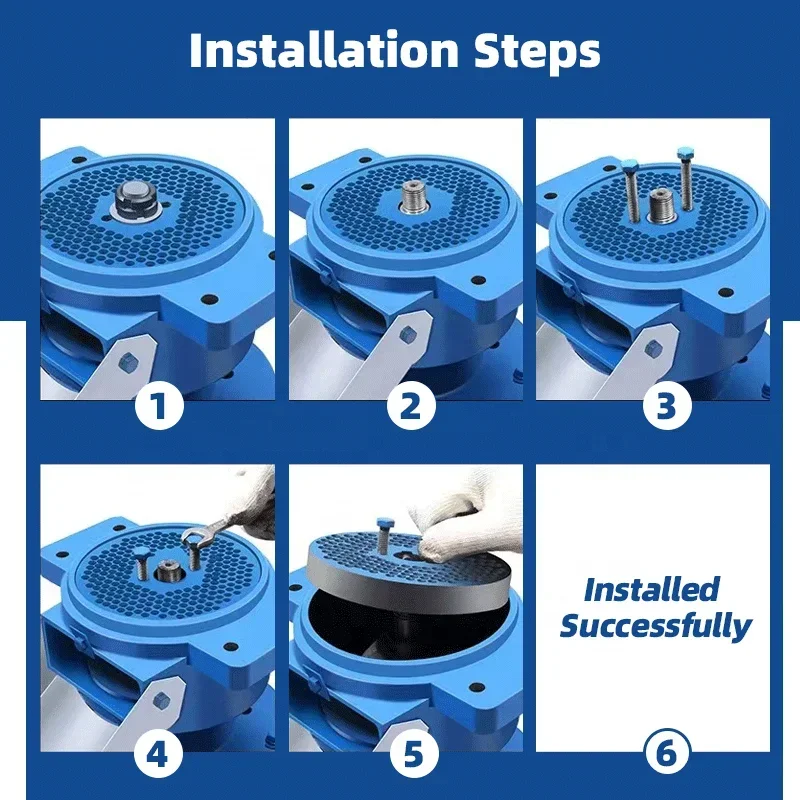 Installation Steps

1

2

3

4

5

Installed Successfully

6