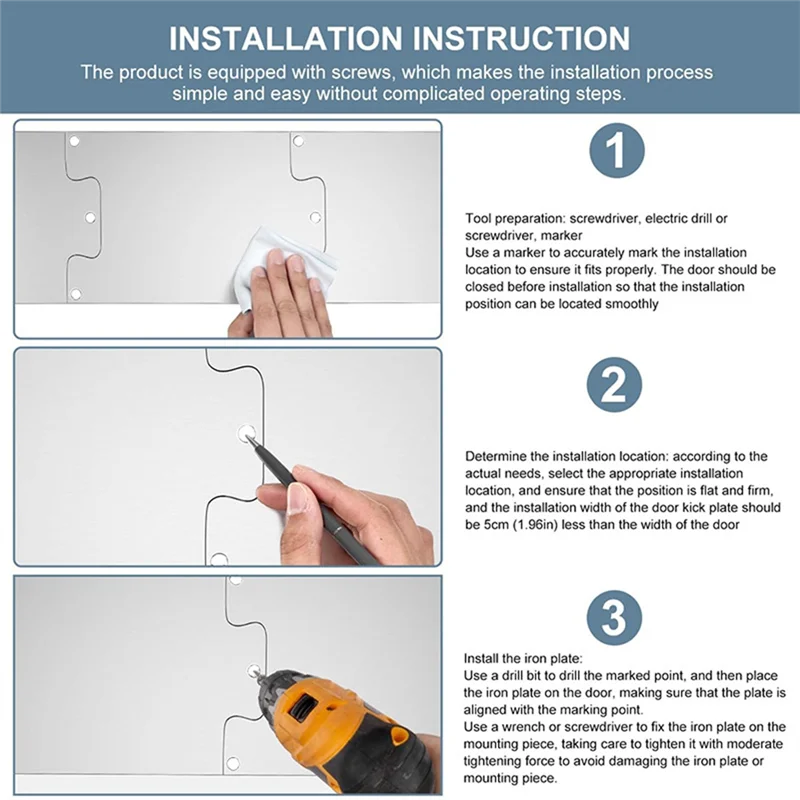 INSTALLATION INSTRUCTION

The product is equipped with screws, which makes the installation process simple and easy without complicated operating steps.

1

Tool preparation: screwdriver, electric drill or screwdriver, marker
Use a marker to accurately mark the installation location to ensure it fits properly. The door should be closed before installation so that the installation position can be located smoothly

2

Determine the installation location: according to the actual needs, select the appropriate installation location, and ensure that the position is flat and firm, and the installation width of the door kick plate should be 5cm (1.96in) less than the width of the door

3

Install the iron plate:
Use a drill bit to drill the marked point, and then place the iron plate on the door, making sure that the plate is aligned with the marking point.
Use a wrench or screwdriver to fix the iron plate on the mounting piece, taking care to tighten it with moderate tightening force to avoid damaging the iron plate or mounting piece.