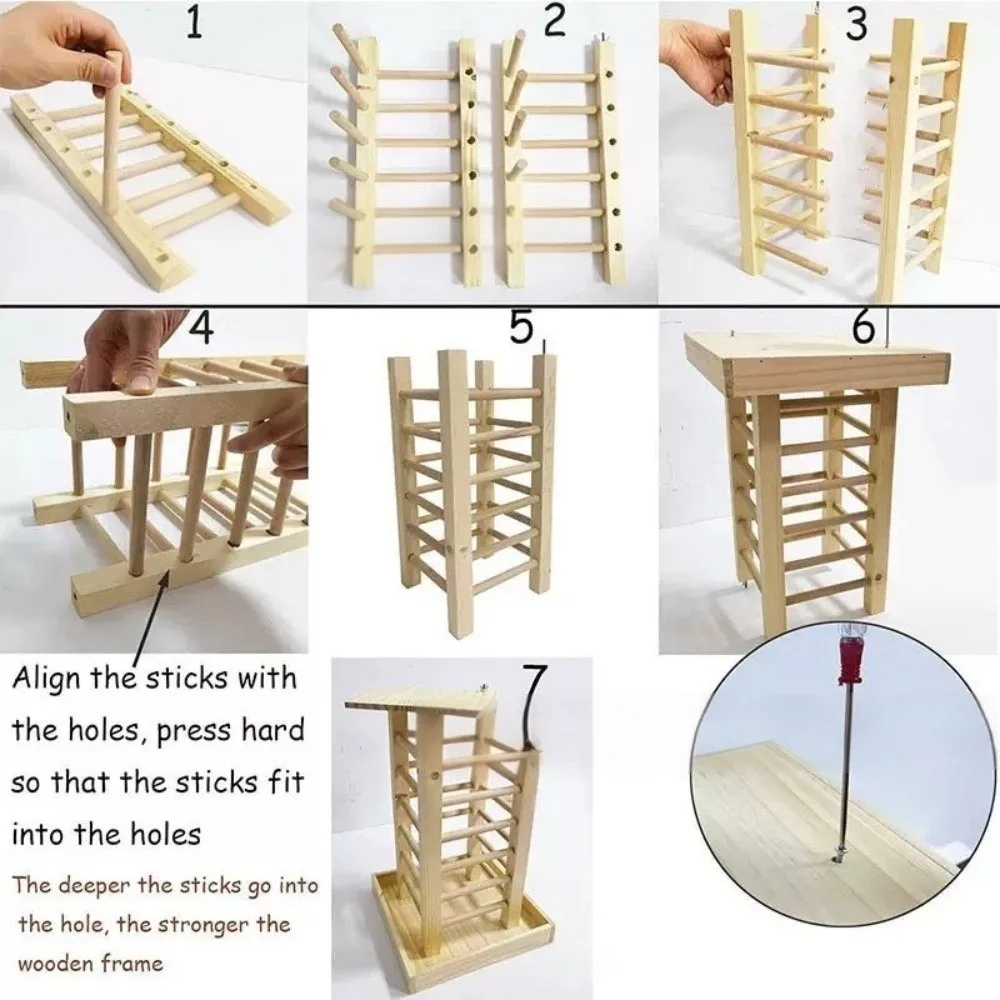 1

2

3

4

5

6

Align the sticks with the holes, press hard so that the sticks fit into the holes

The deeper the sticks go into the hole, the stronger the wooden frame

7