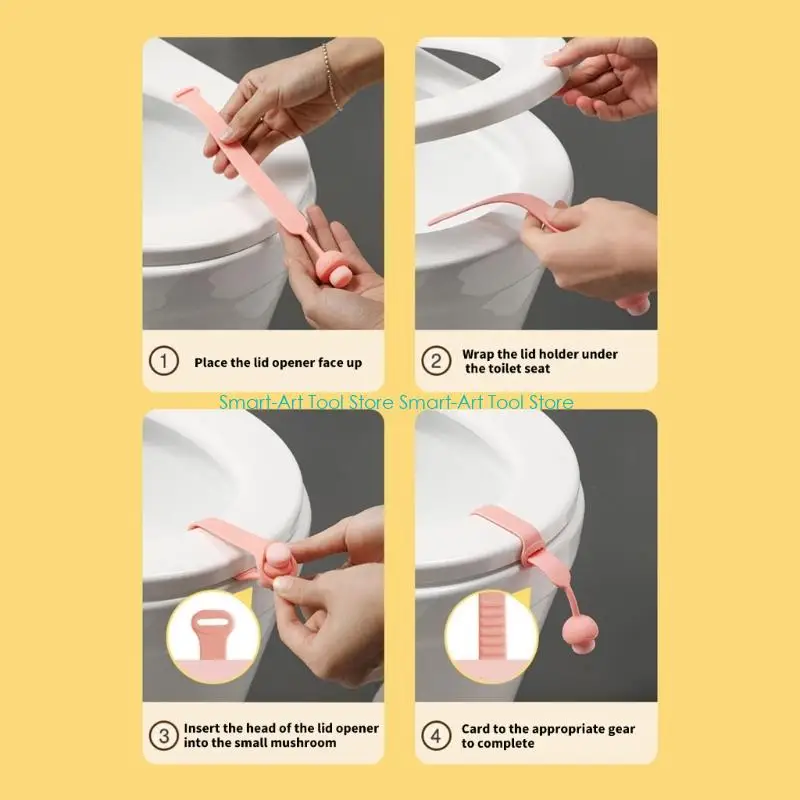 ① Place the lid opener face up

② Wrap the lid holder under the toilet seat

③ Insert the head of the lid opener into the small mushroom

④ Card to the appropriate gear to complete

Smart-Art Tool Store Smart-Art Tool Store