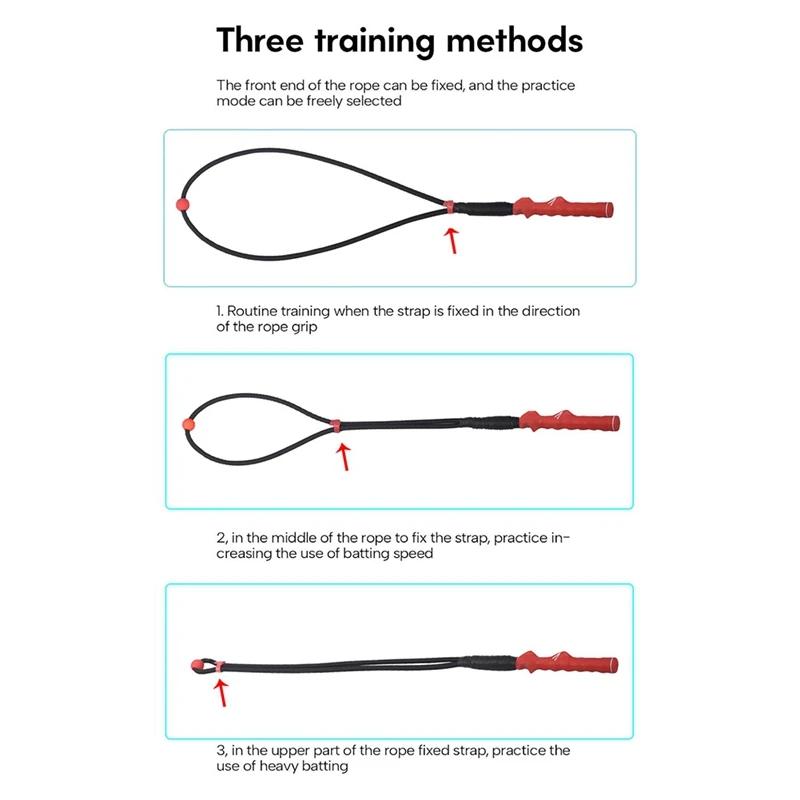 Three training methods

The front end of the rope can be fixed, and the practice mode can be freely selected

1. Routine training when the strap is fixed in the direction of the rope grip

2, in the middle of the rope to fix the strap, practice increasing the use of batting speed

3, in the upper part of the rope fixed strap, practice the use of heavy batting