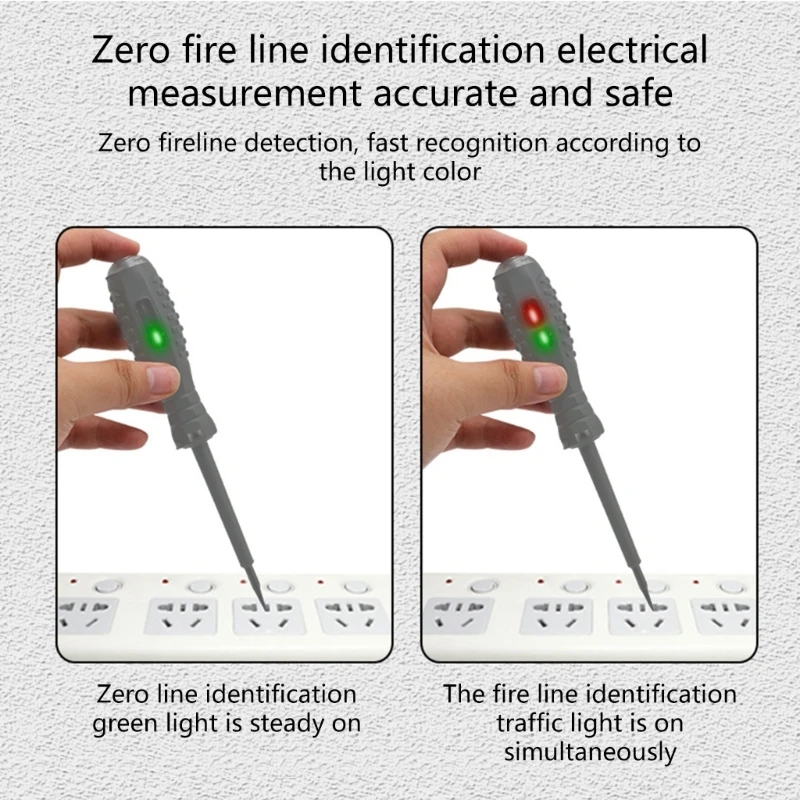 Zero fire line identification electrical measurement accurate and safe

Zero fireline detection, fast recognition according to the light color

Zero line identification green light is steady on

The fire line identification traffic light is on simultaneously