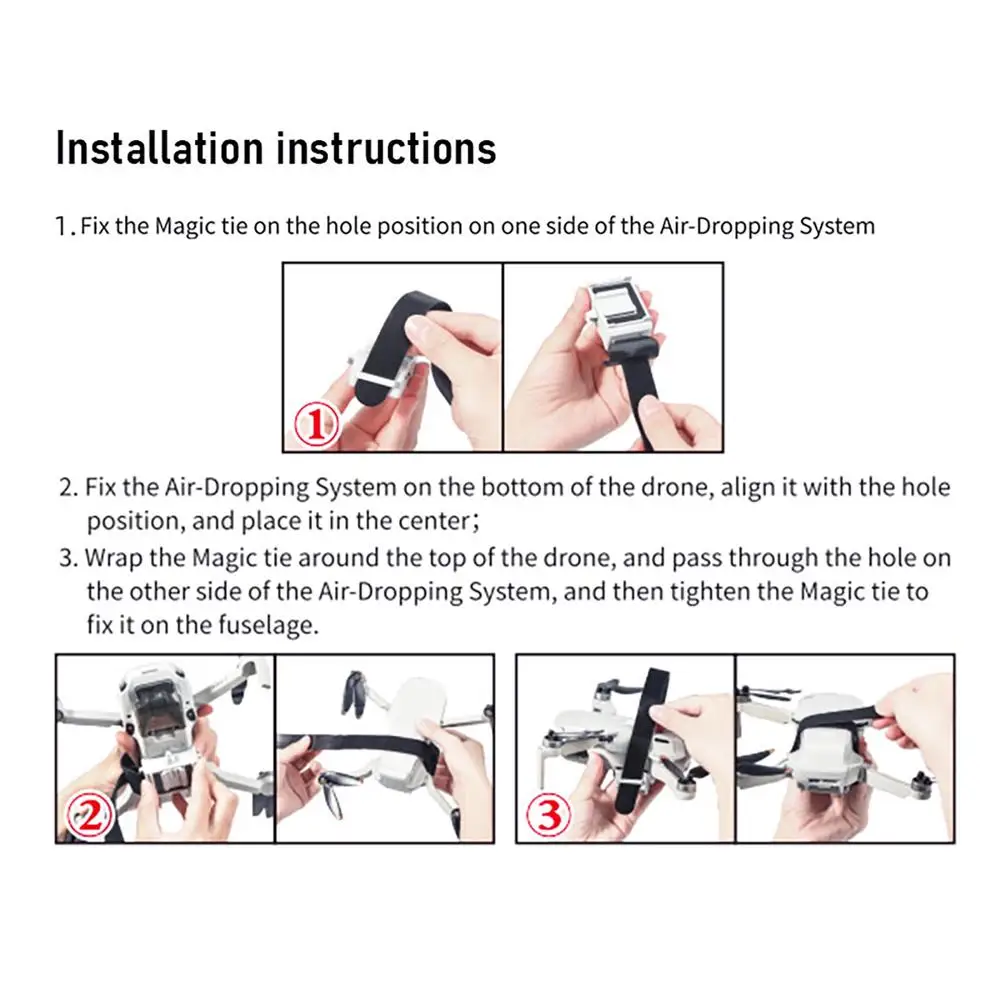 Installation instructions

1. Fix the Magic tie on the hole position on one side of the Air-Dropping System

①

2. Fix the Air-Dropping System on the bottom of the drone, align it with the hole position, and place it in the center;

3. Wrap the Magic tie around the top of the drone, and pass through the hole on the other side of the Air-Dropping System, and then tighten the Magic tie to fix it on the fuselage.

②

③