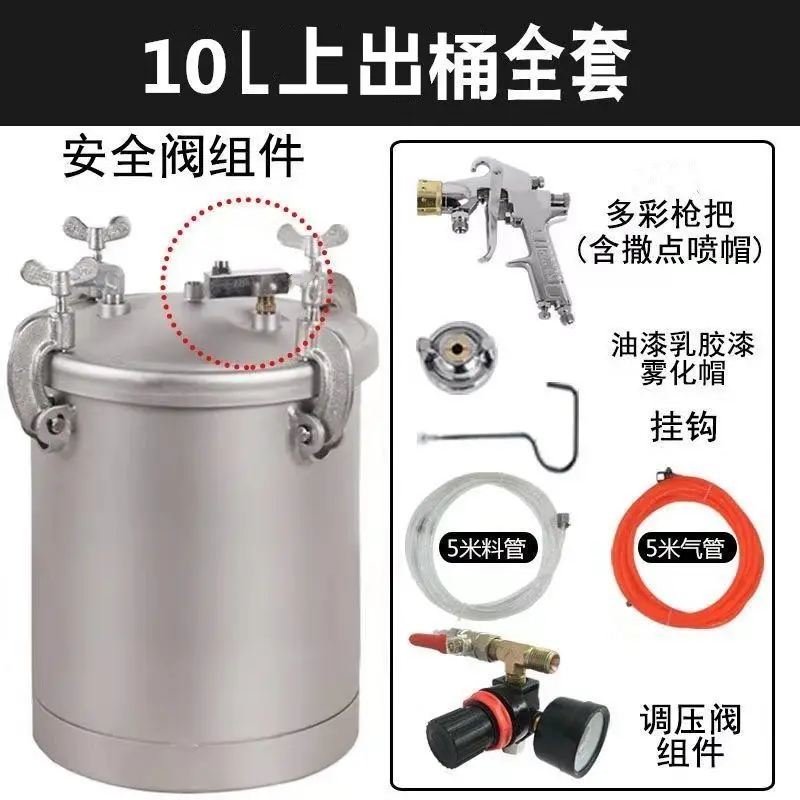 10L上出桶全套

安全阀组件

多彩枪把
(含撒点喷帽)

油漆乳胶漆
雾化帽

挂钩

5米料管

5米气管

调压阀
组件