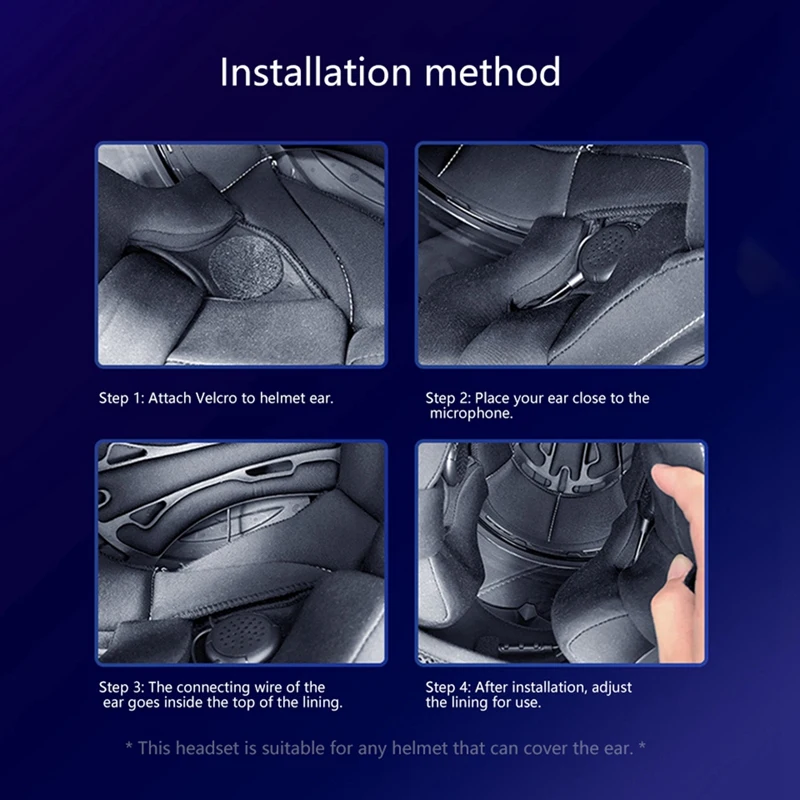 Installation method

Step 1: Attach Velcro to helmet ear.

Step 2: Place your ear close to the microphone.

Step 3: The connecting wire of the ear goes inside the top of the lining.

Step 4: After installation, adjust the lining for use.

* This headset is suitable for any helmet that can cover the ear. *