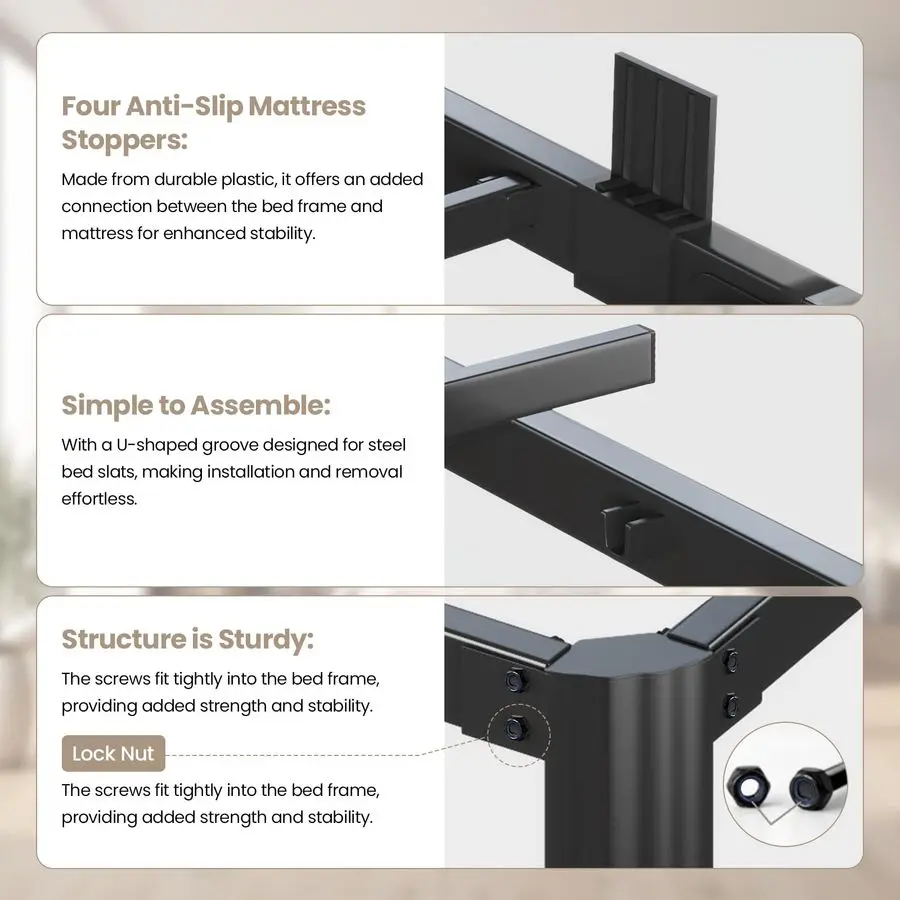 Four Anti-Slip Mattress Stoppers:

Made from durable plastic, it offers an added connection between the bed frame and mattress for enhanced stability.

Simple to Assemble:

With a U-shaped groove designed for steel bed slats, making installation and removal effortless.

Structure is Sturdy:

The screws fit tightly into the bed frame, providing added strength and stability.

Lock Nut

The screws fit tightly into the bed frame, providing added strength and stability.