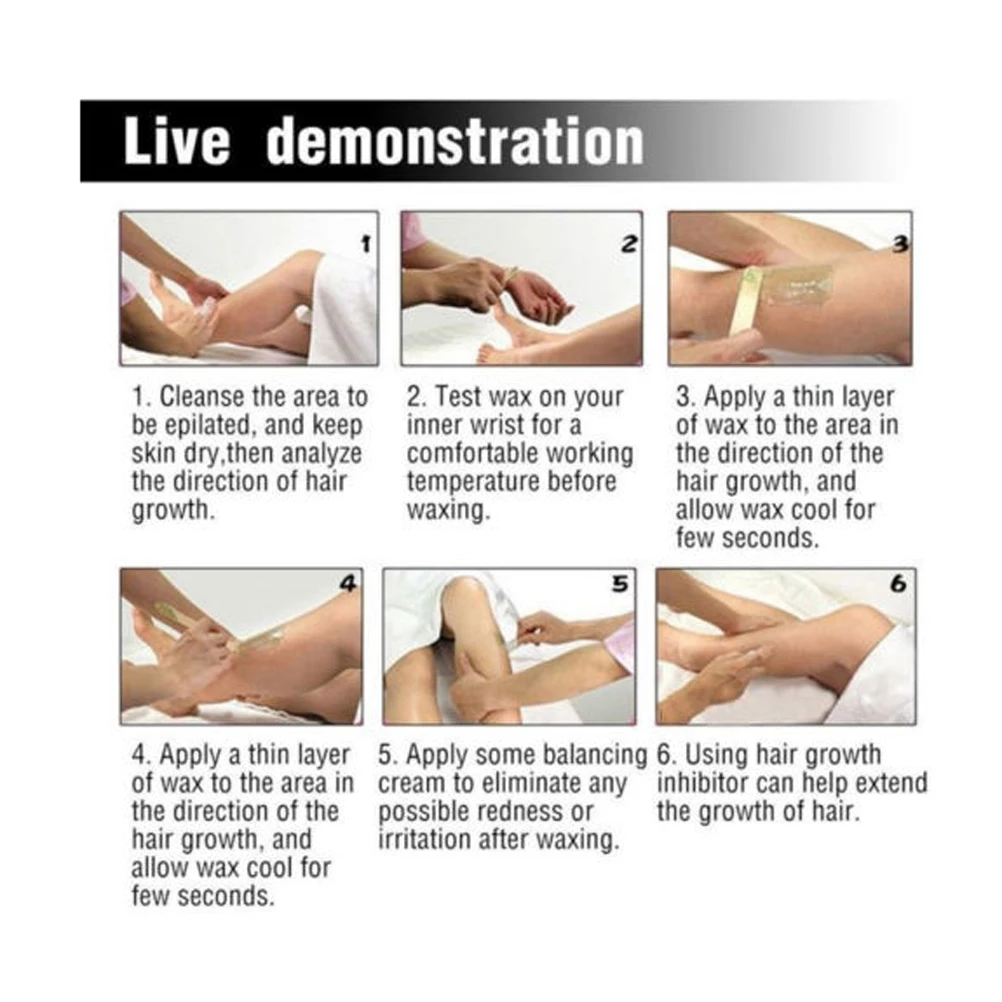 Live demonstration

1

2

3

1. Cleanse the area to be epilated, and keep skin dry,then analyze the direction of hair growth.

2. Test wax on your inner wrist for a comfortable working temperature before waxing.

3. Apply a thin layer of wax to the area in the direction of the hair growth, and allow wax cool for few seconds.

4

5

6

4. Apply a thin layer of wax to the area in the direction of the hair growth, and allow wax cool for few seconds.

5. Apply some balancing cream to eliminate any possible redness or irritation after waxing.

6. Using hair growth inhibitor can help extend the growth of hair.