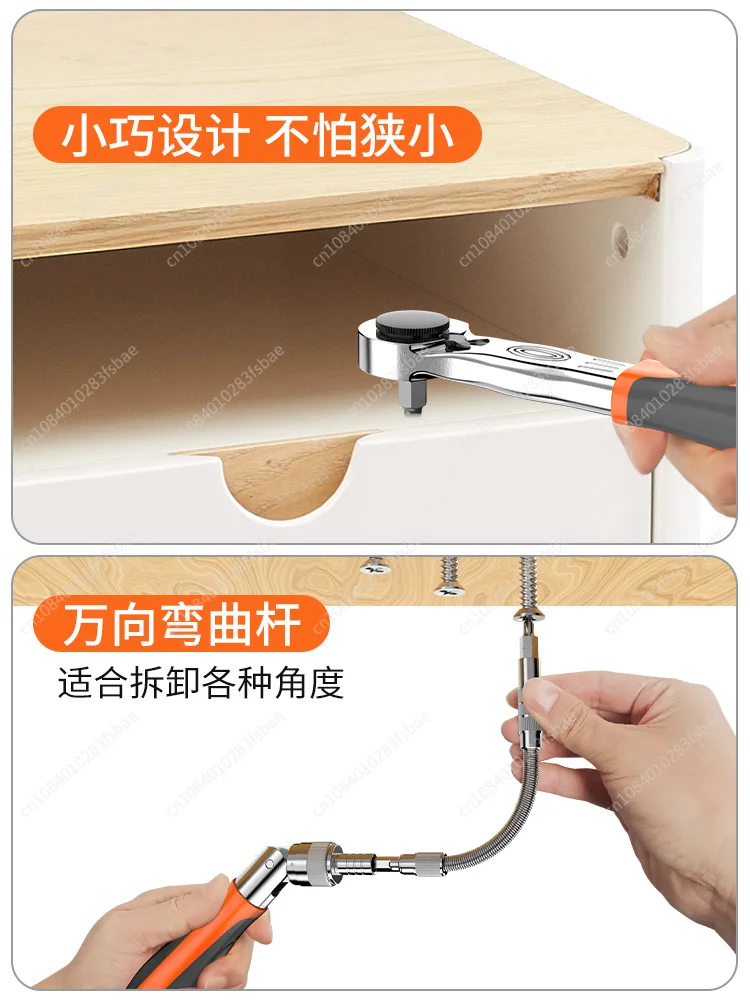 小巧设计 不怕狭小

万向弯曲杆
适合拆卸各种角度

cn1084010283fsbae