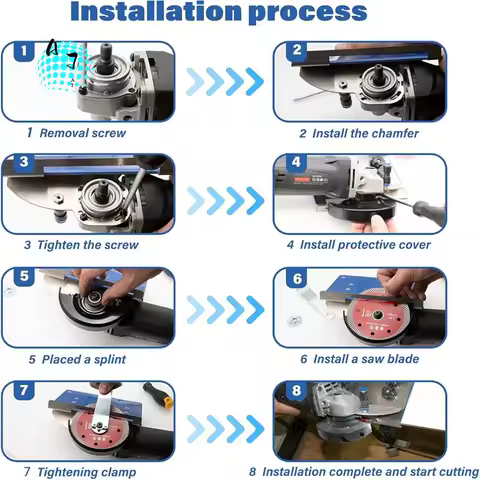 Installation process

1

A 7

1 Removal screw

2

2 Install the chamfer

3

3 Tighten the screw

4

4 Install protective cover

5

5 Placed a splint

6

6 Install a saw blade

7

7 Tightening clamp

8

8 Installation complete and start cutting