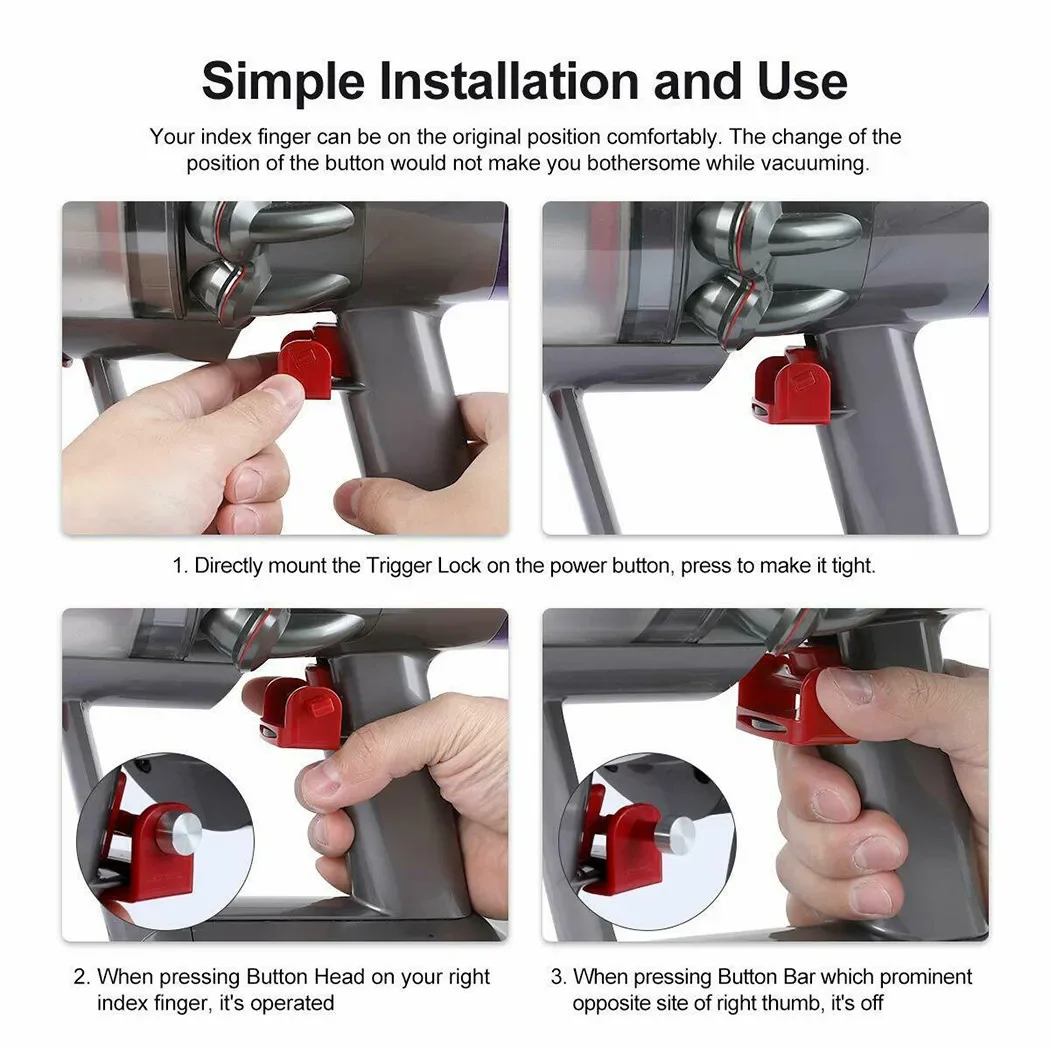 Simple Installation and Use

Your index finger can be on the original position comfortably. The change of the position of the button would not make you bothersome while vacuuming.

1. Directly mount the Trigger Lock on the power button, press to make it tight.

2. When pressing Button Head on your right index finger, it's operated

3. When pressing Button Bar which prominent opposite site of right thumb, it's off