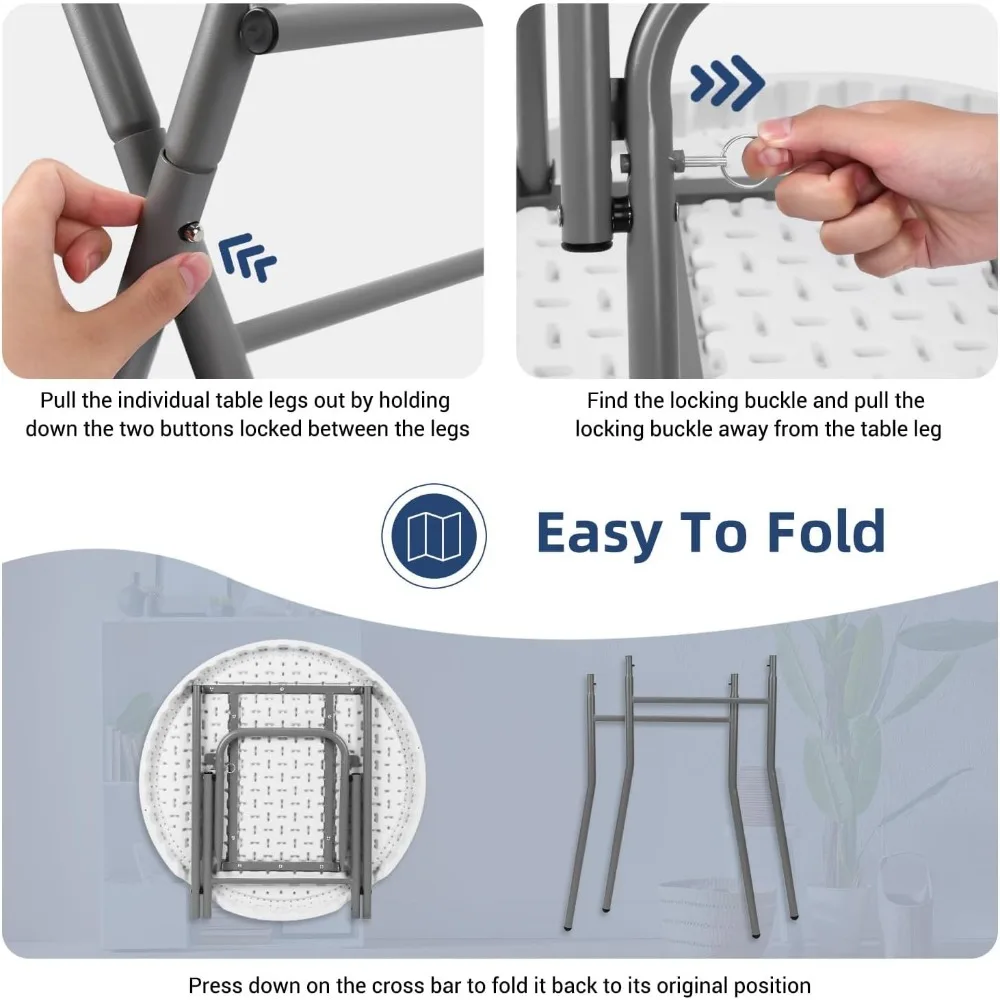 Pull the individual table legs out by holding down the two buttons locked between the legs

Find the locking buckle and pull the locking buckle away from the table leg

Easy To Fold

Press down on the cross bar to fold it back to its original position