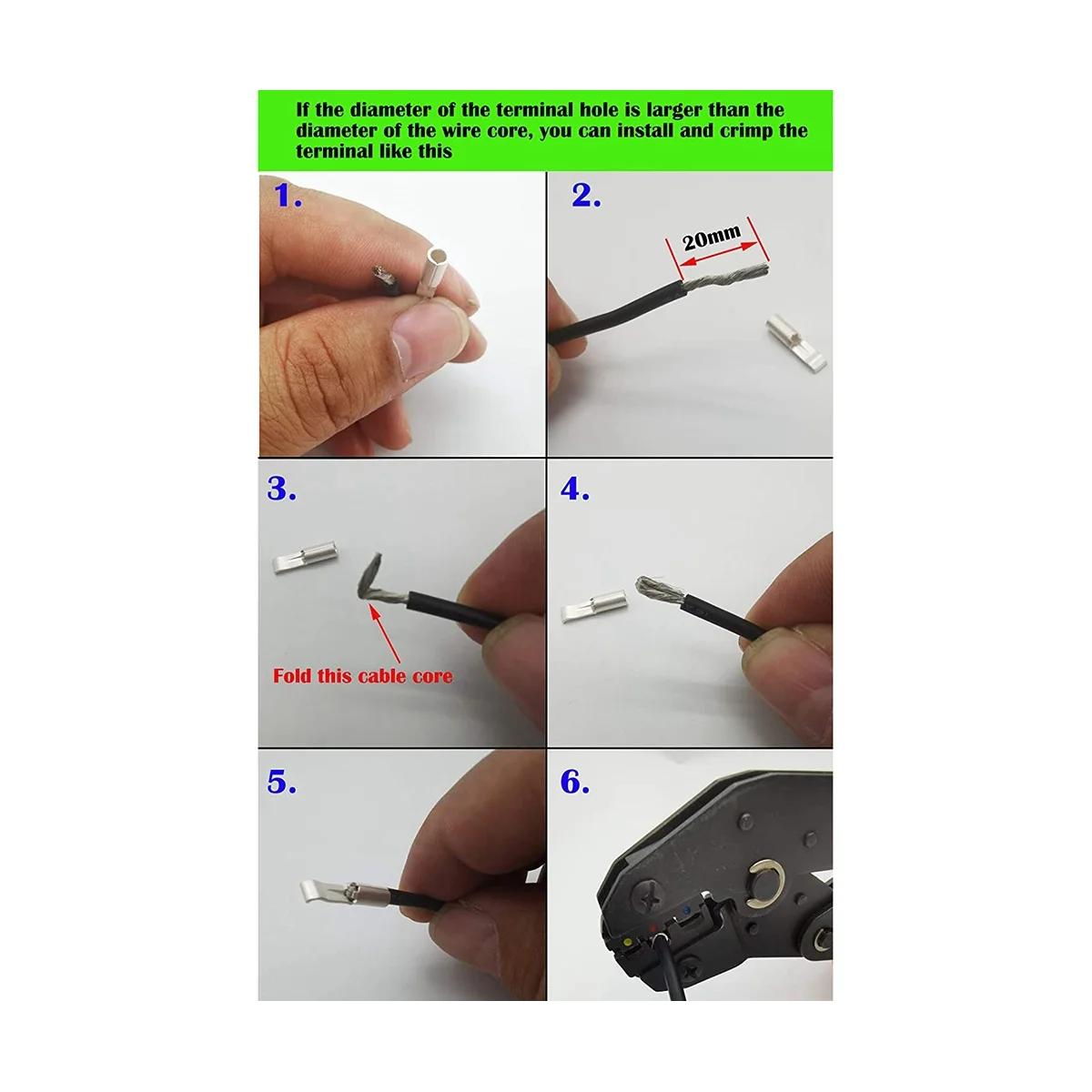 If the diameter of the terminal hole is larger than the diameter of the wire core, you can install and crimp the terminal like this

1.

2.

20mm

3.

Fold this cable core

4.

5.

6.