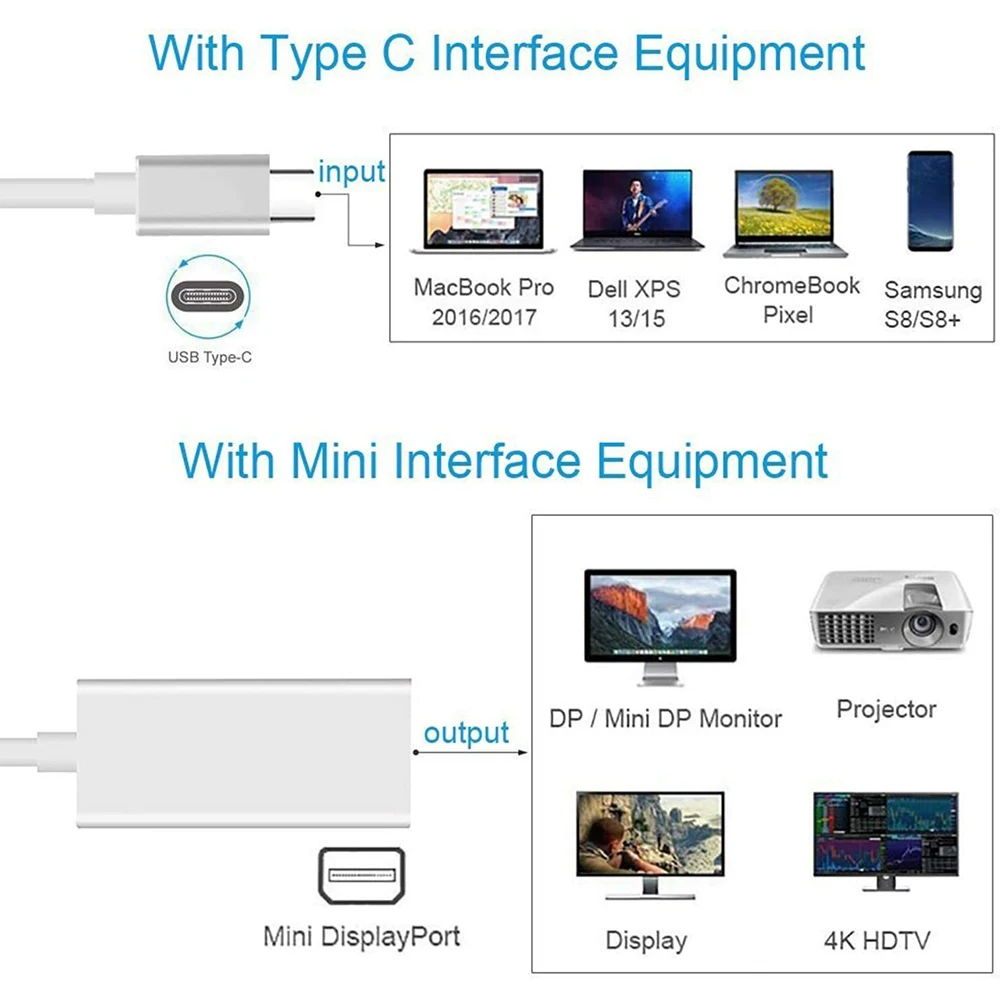 With Type C Interface Equipment

input

USB Type-C

MacBook Pro 2016/2017

Dell XPS 13/15

ChromeBook Pixel

Samsung S8/S8+

With Mini Interface Equipment

output

Mini DisplayPort

DP / Mini DP Monitor

Projector

Display

4K HDTV