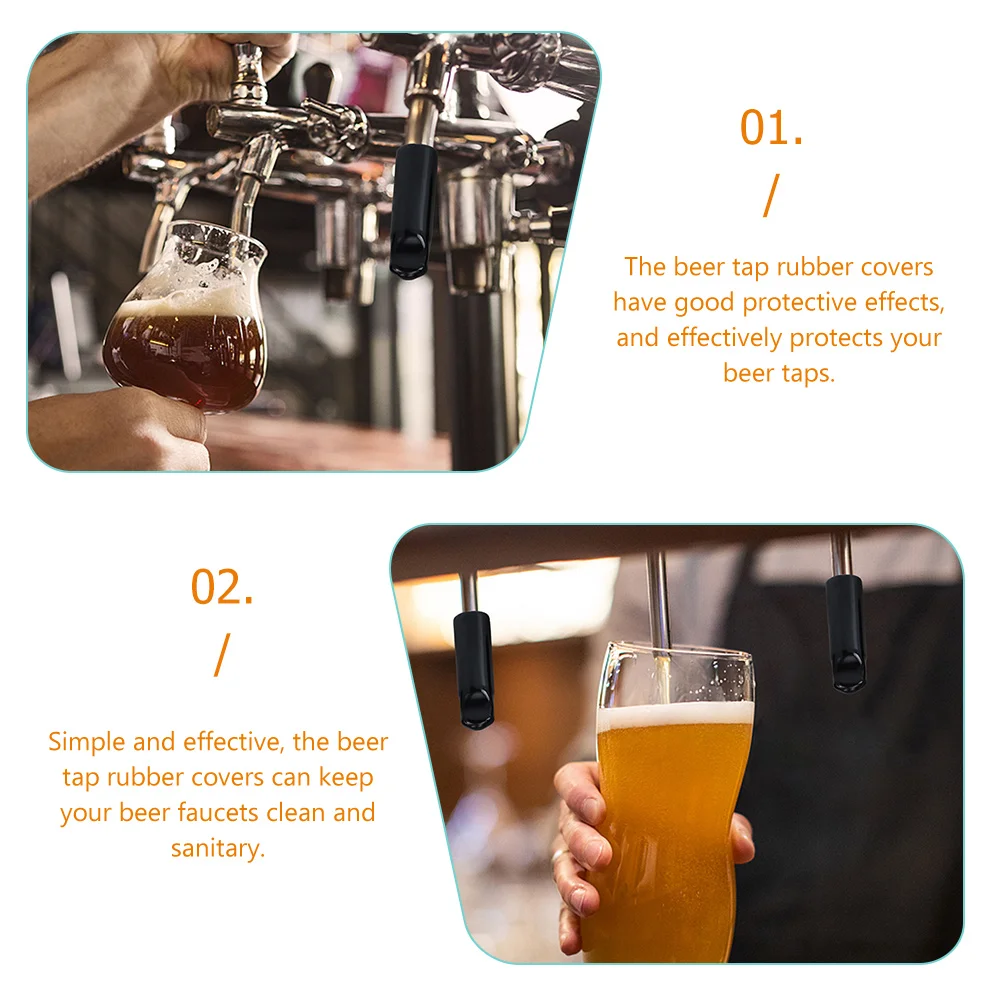 01.
/

The beer tap rubber covers have good protective effects, and effectively protects your beer taps.

02.
/

Simple and effective, the beer tap rubber covers can keep your beer faucets clean and sanitary.