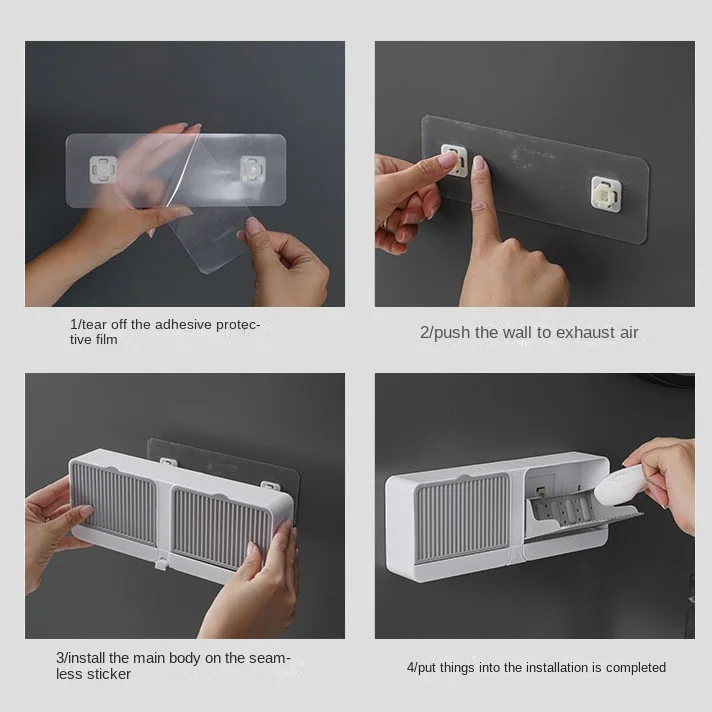 1/tear off the adhesive protective film

2/push the wall to exhaust air

3/install the main body on the seamless sticker

4/put things into the installation is completed