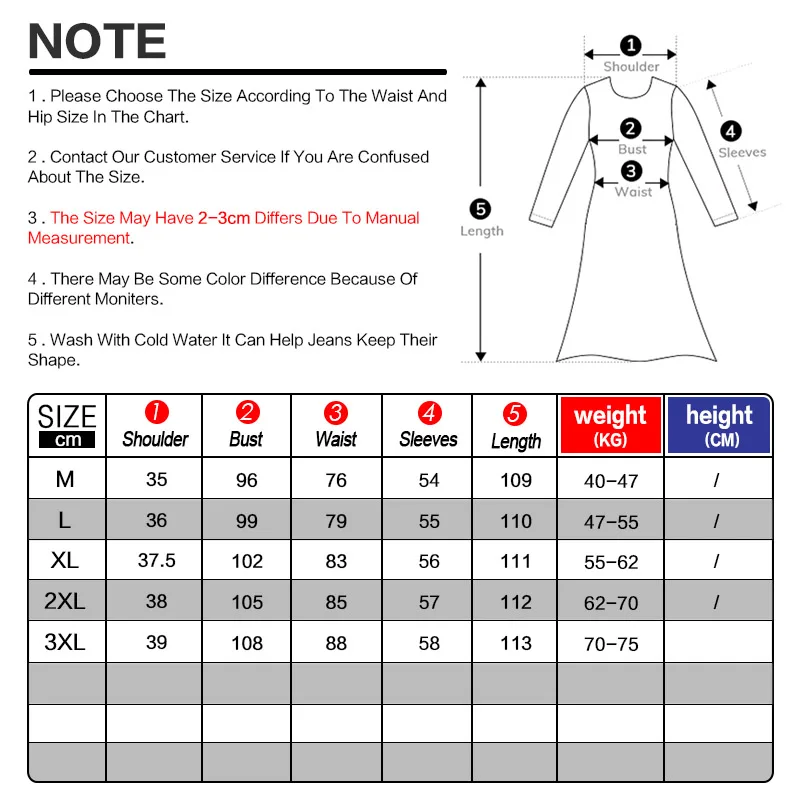 NOTE

1 . Please Choose The Size According To The Waist And Hip Size In The Chart.

2 . Contact Our Customer Service If You Are Confused About The Size.

3 . The Size May Have 2–3cm Differs Due To Manual Measurement.

4 . There May Be Some Color Difference Because Of Different Moniters.

5 . Wash With Cold Water It Can Help Jeans Keep Their Shape.

1 Shoulder
2 Bust
3 Waist
4 Sleeves
5 Length

| SIZE cm | 1 Shoulder | 2 Bust | 3 Waist | 4 Sleeves | 5 Length | weight (KG) | height (CM) |
|---|---|---|---|---|---|---|---|
| M | 35 | 96 | 76 | 54 | 109 | 40–47 | / |
| L | 36 | 99 | 79 | 55 | 110 | 47–55 | / |
| XL | 37.5 | 102 | 83 | 56 | 111 | 55–62 | / |
| 2XL | 38 | 105 | 85 | 57 | 112 | 62–70 | / |
| 3XL | 39 | 108 | 88 | 58 | 113 | 70–75 | |
| | | | | | | | |
| | | | | | | | |
| | | | | | | | |