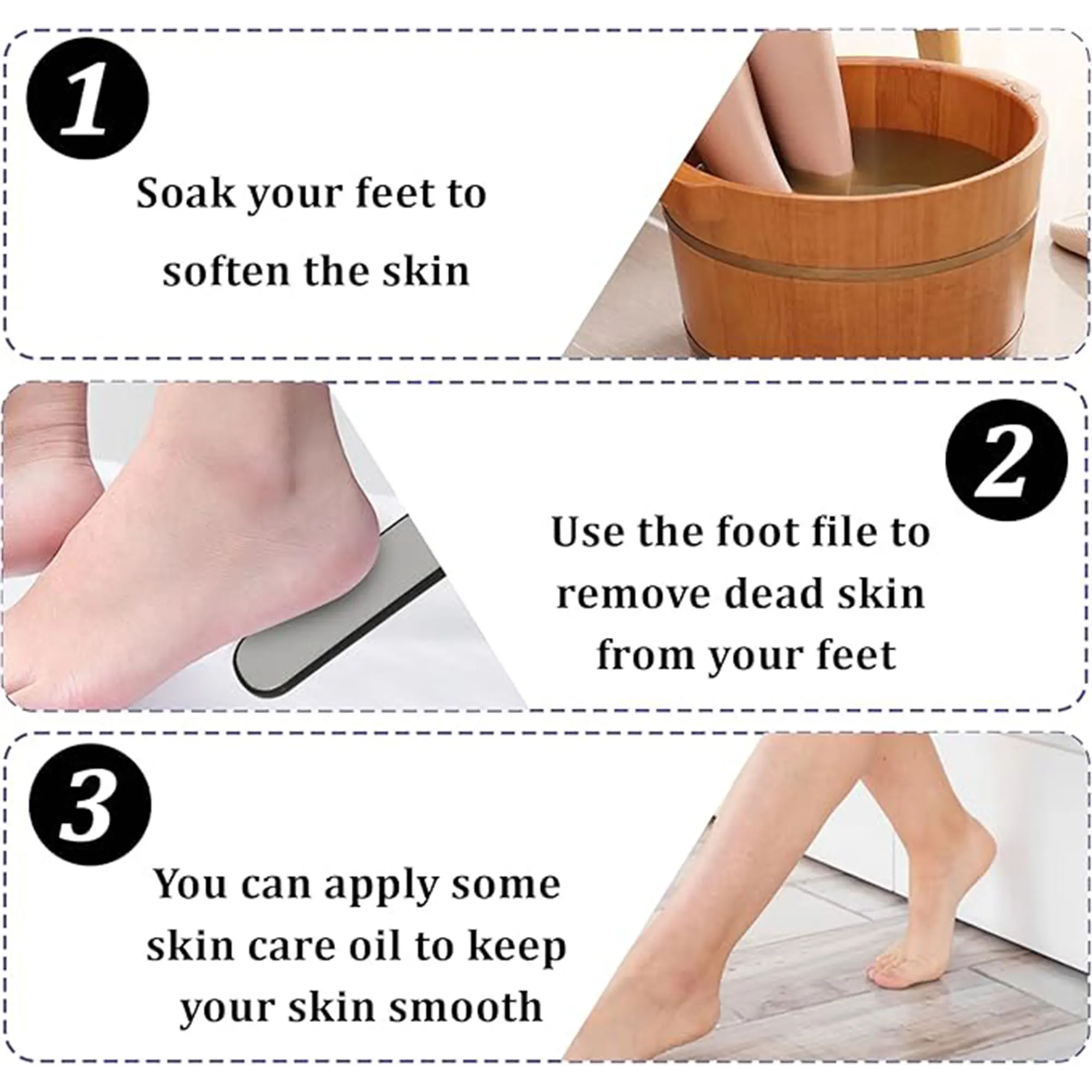 1

Soak your feet to soften the skin

2

Use the foot file to remove dead skin from your feet

3

You can apply some skin care oil to keep your skin smooth