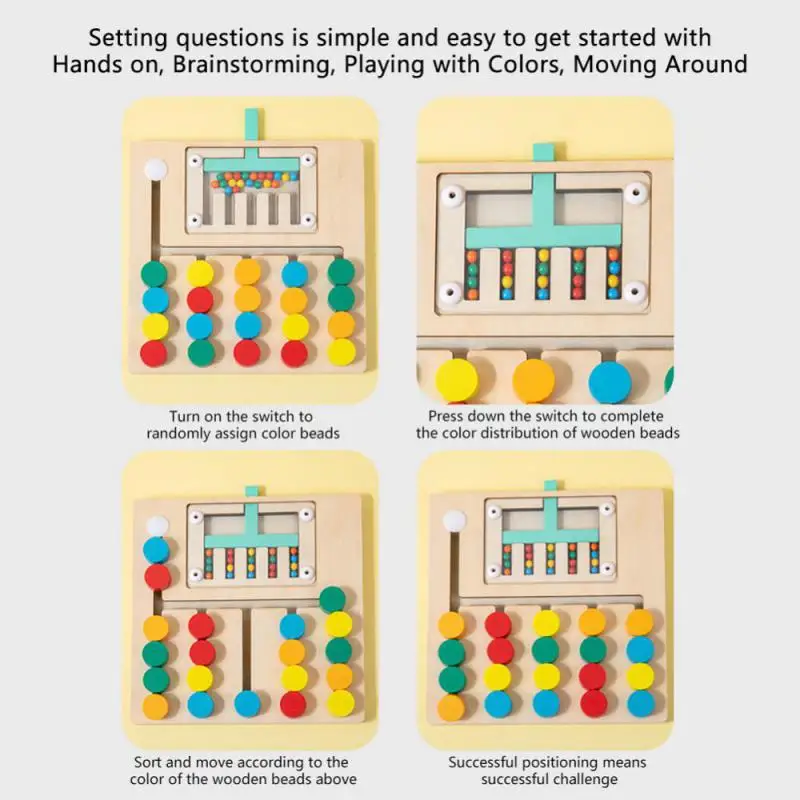 Setting questions is simple and easy to get started with
Hands on, Brainstorming, Playing with Colors, Moving Around

Turn on the switch to randomly assign color beads

Press down the switch to complete the color distribution of wooden beads

Sort and move according to the color of the wooden beads above

Successful positioning means successful challenge