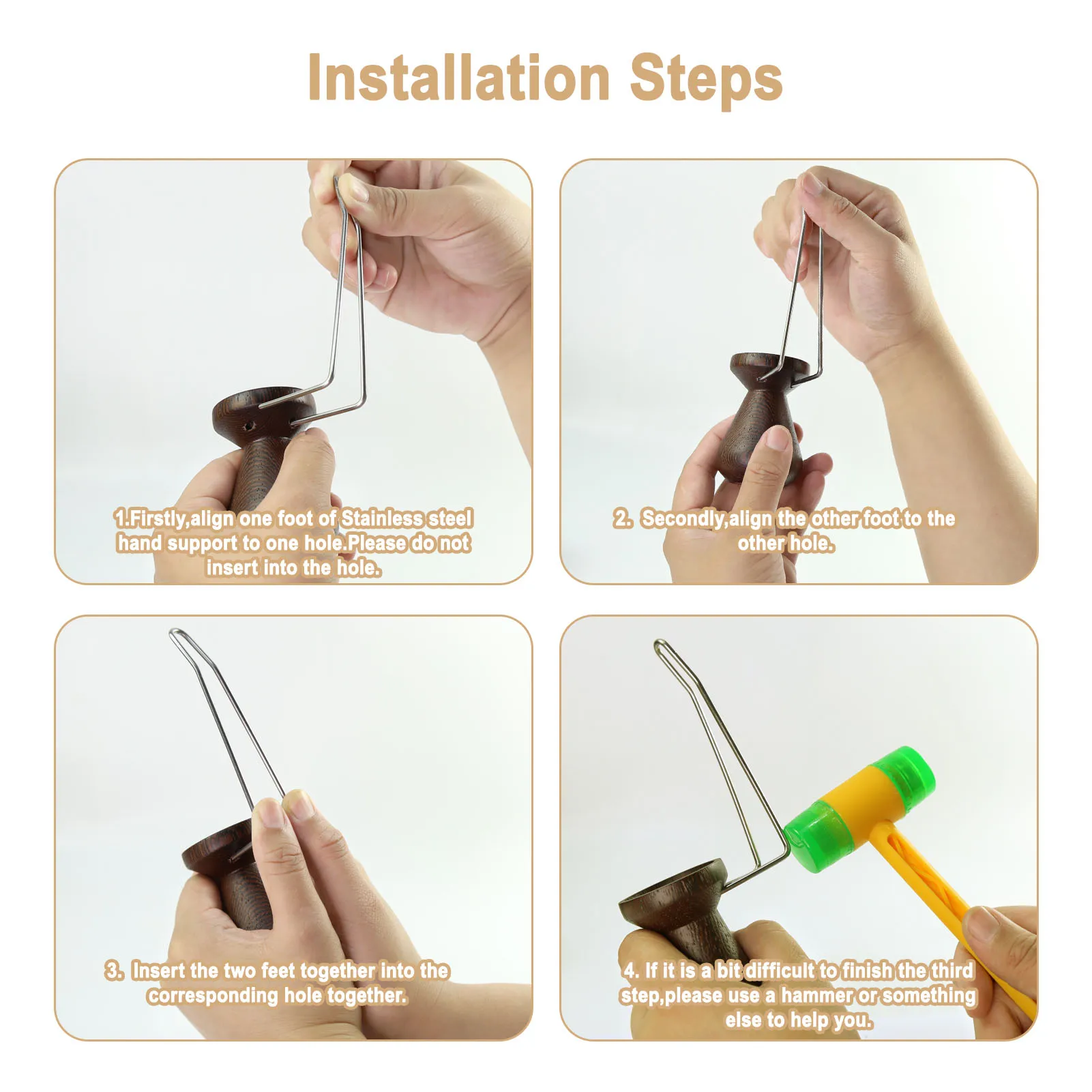 Installation Steps

1.Firstly,align one foot of Stainless steel hand support to one hole.Please do not insert into the hole.

2. Secondly,align the other foot to the other hole.

3. Insert the two feet together into the corresponding hole together.

4. If it is a bit difficult to finish the third step,please use a hammer or something else to help you.