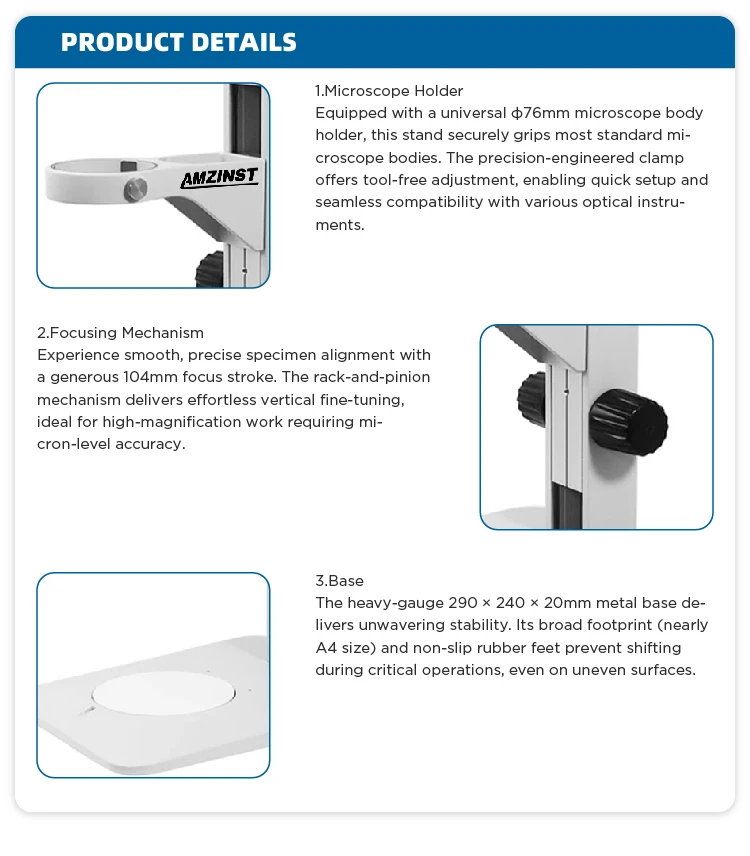 PRODUCT DETAILS

AMZINST

1.Microscope Holder
Equipped with a universal ϕ76mm microscope body holder, this stand securely grips most standard microscope bodies. The precision-engineered clamp offers tool-free adjustment, enabling quick setup and seamless compatibility with various optical instruments.

2.Focusing Mechanism
Experience smooth, precise specimen alignment with a generous 104mm focus stroke. The rack-and-pinion mechanism delivers effortless vertical fine-tuning, ideal for high-magnification work requiring micron-level accuracy.

3.Base
The heavy-gauge 290 × 240 × 20mm metal base delivers unwavering stability. Its broad footprint (nearly A4 size) and non-slip rubber feet prevent shifting during critical operations, even on uneven surfaces.