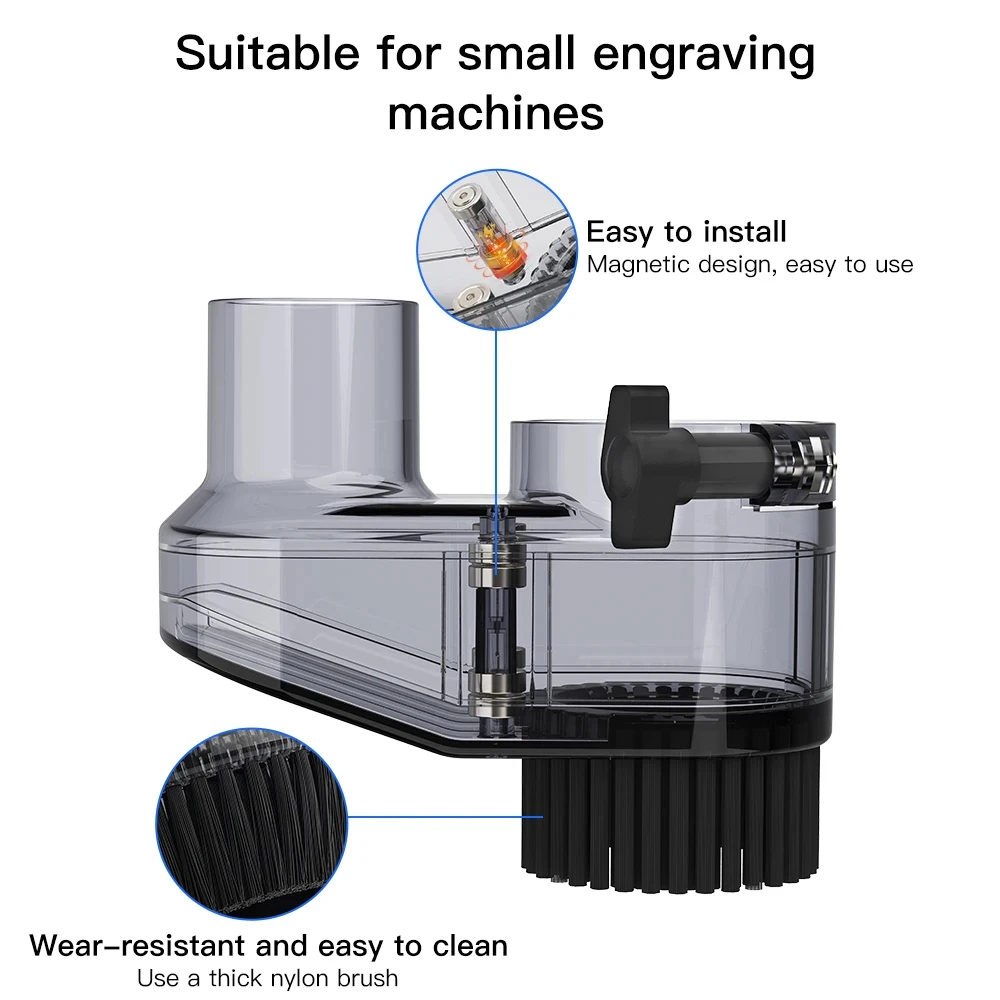 Suitable for small engraving machines

Easy to install
Magnetic design, easy to use

Wear-resistant and easy to clean
Use a thick nylon brush