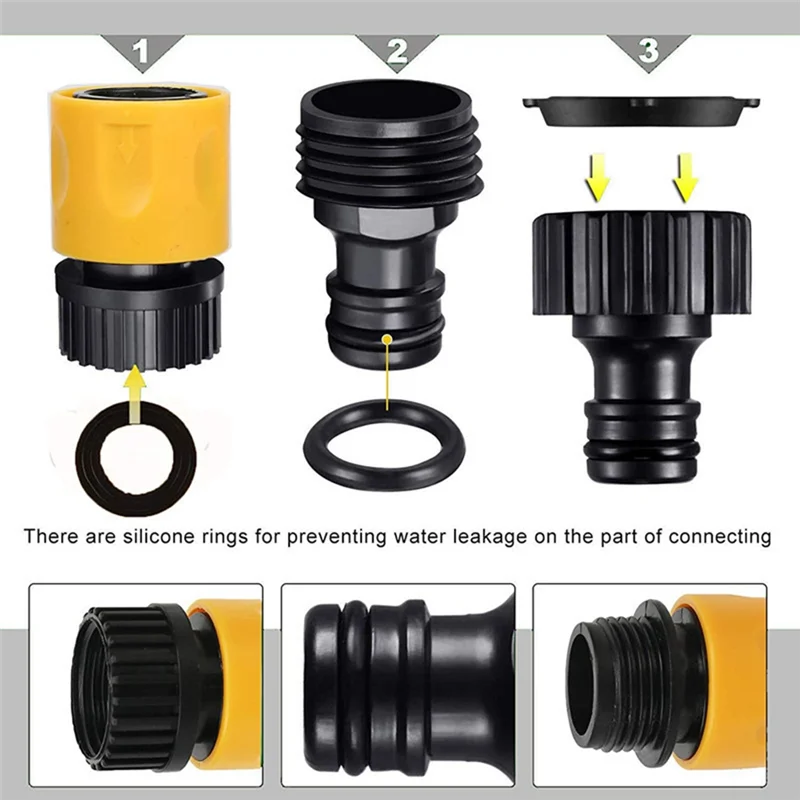 1

2

3

There are silicone rings for preventing water leakage on the part of connecting