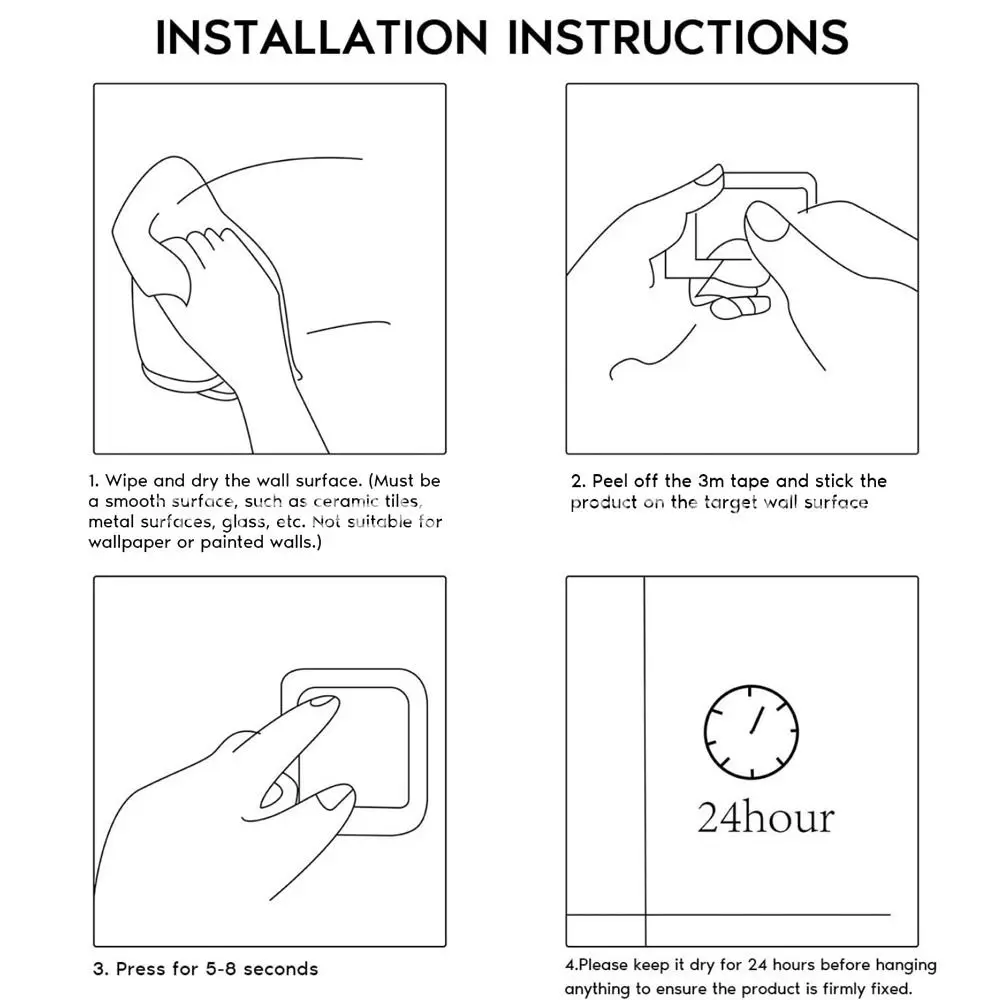 INSTALLATION INSTRUCTIONS

1. Wipe and dry the wall surface. (Must be a smooth surface, such as ceramic tiles, metal surfaces, glass, etc. Not suitable for wallpaper or painted walls.)

2. Peel off the 3m tape and stick the product on the target wall surface

3. Press for 5-8 seconds

24hour

4.Please keep it dry for 24 hours before hanging anything to ensure the product is firmly fixed.