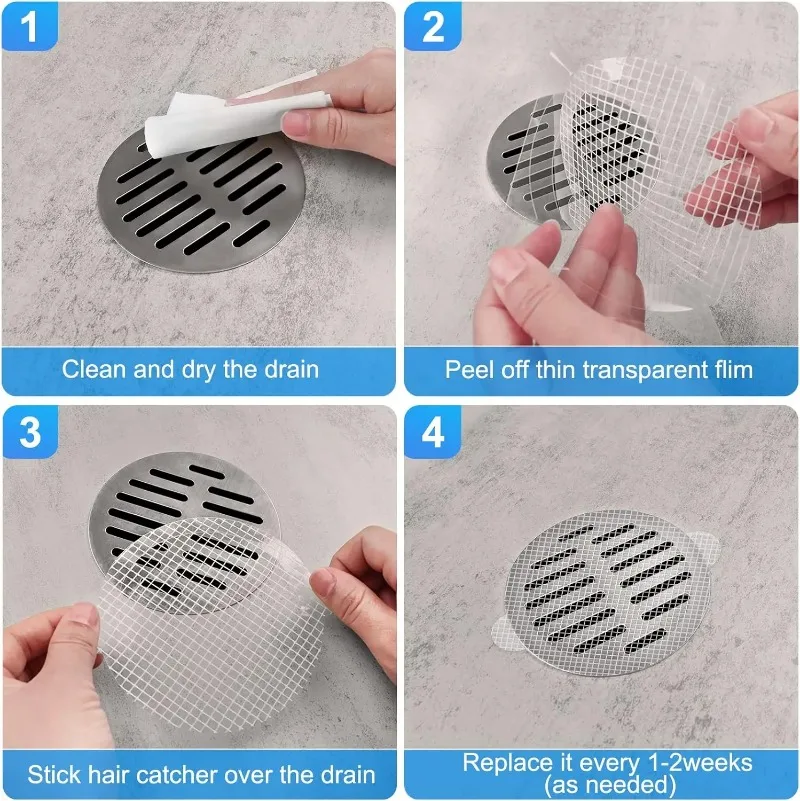 1

Clean and dry the drain

2

Peel off thin transparent flim

3

Stick hair catcher over the drain

4

Replace it every 1-2weeks (as needed)