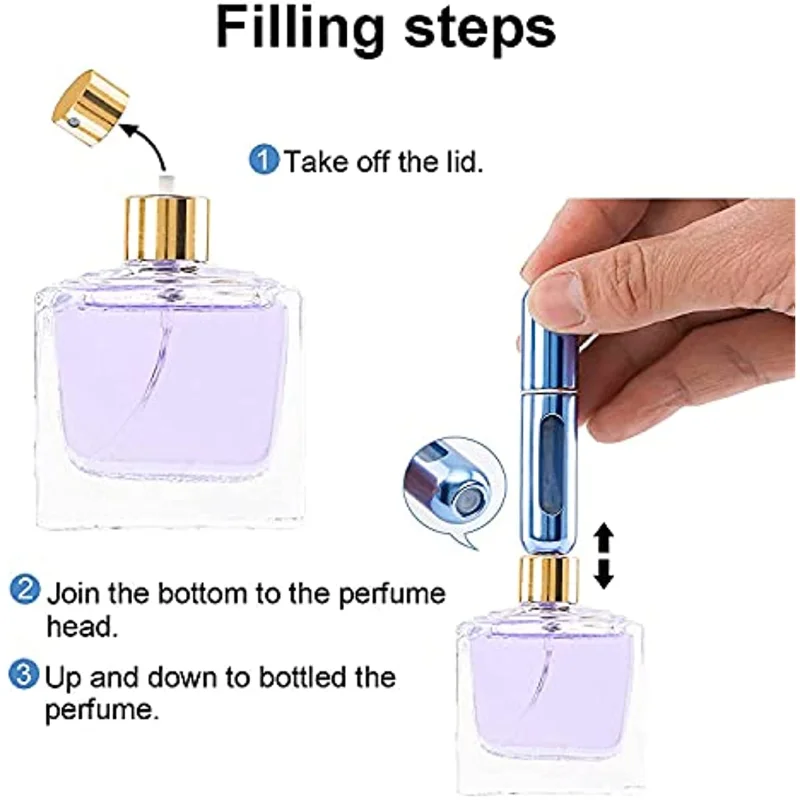 Filling steps

1 Take off the lid.

2 Join the bottom to the perfume head.

3 Up and down to bottled the perfume.