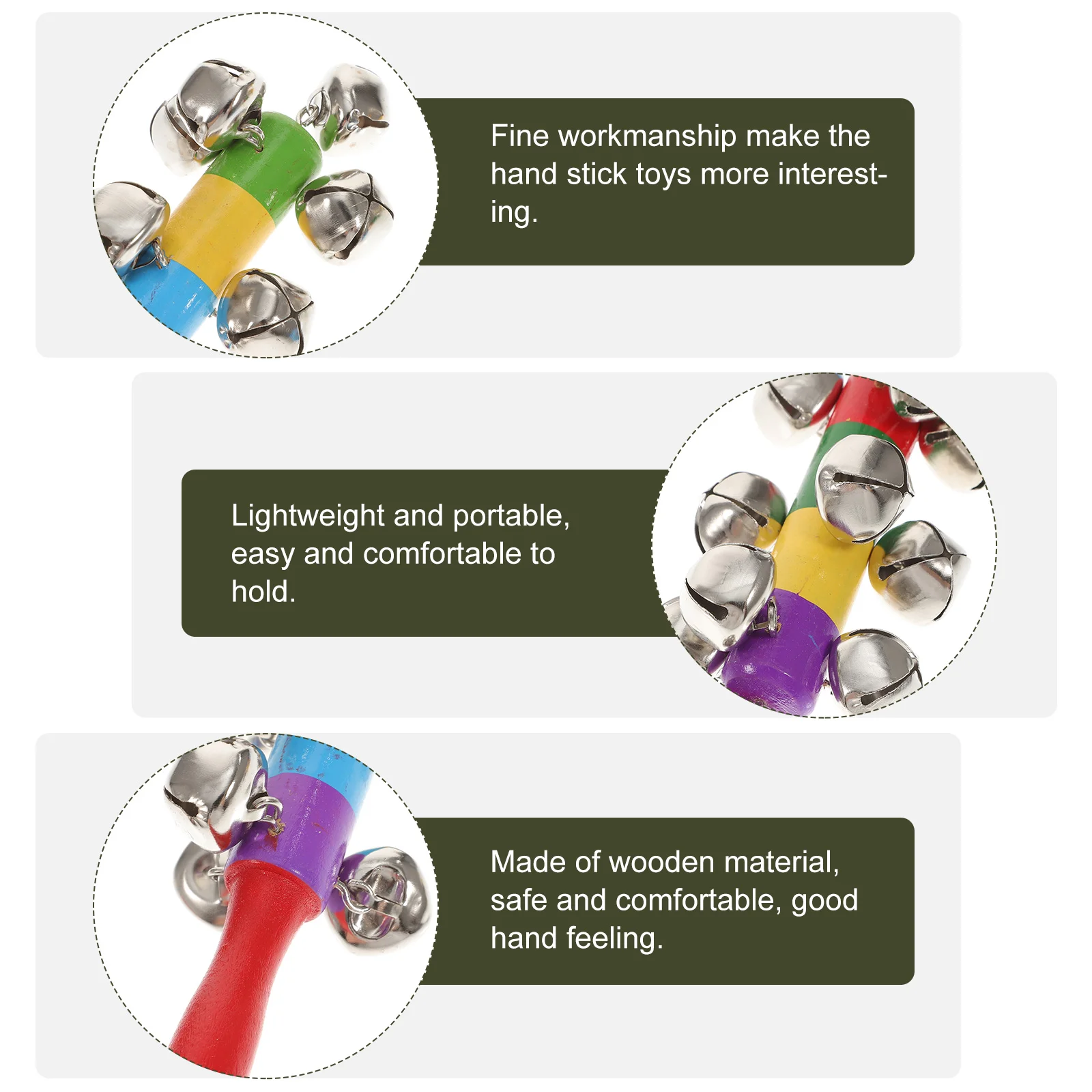 Fine workmanship make the hand stick toys more interesting.

Lightweight and portable, easy and comfortable to hold.

Made of wooden material, safe and comfortable, good hand feeling.