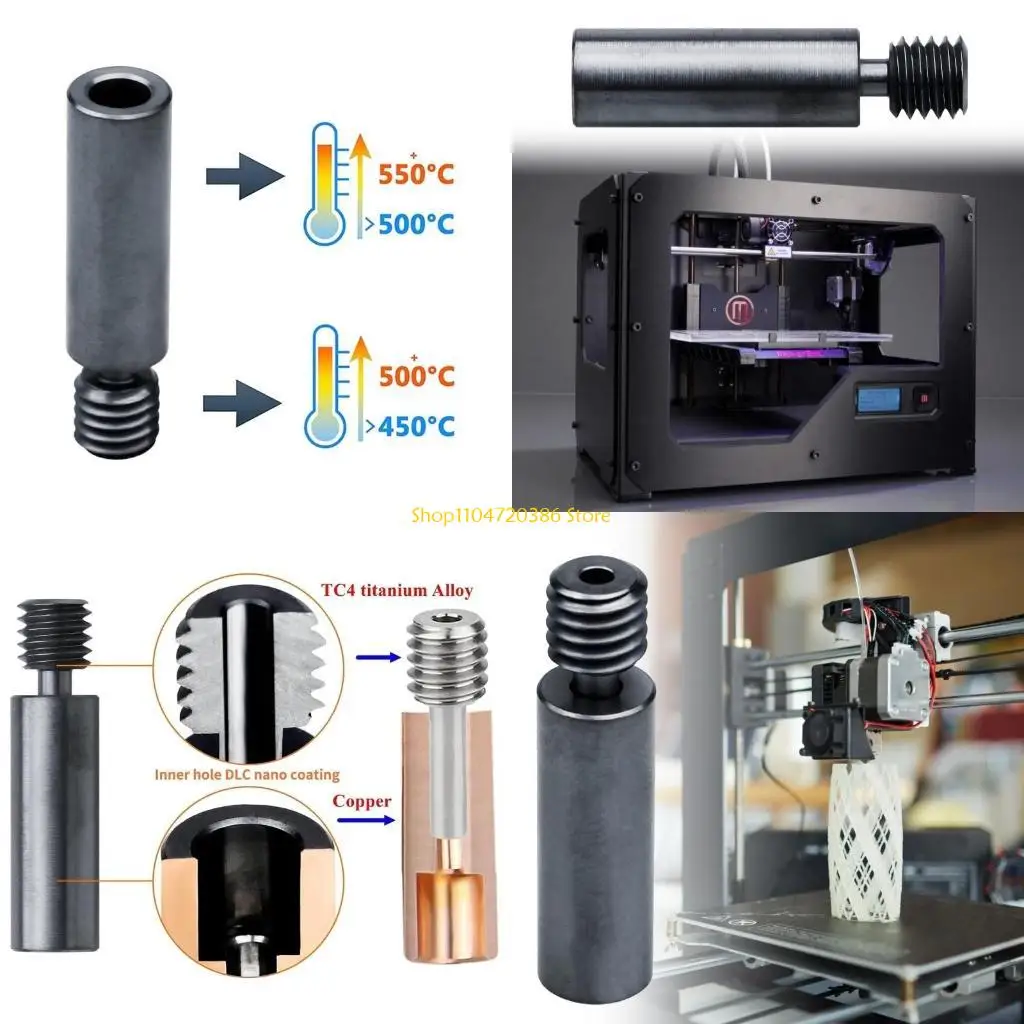 550°C
>500°C

500°C
>450°C

Shop1104720386 Store

TC4 titanium Alloy

Inner hole DLC nano coating

Copper