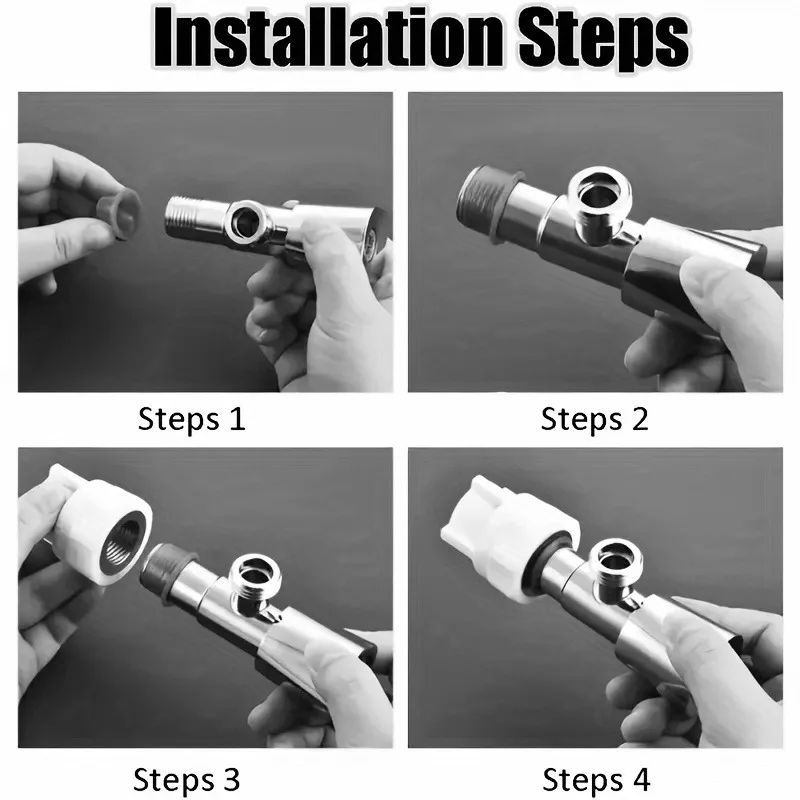 Installation Steps

Steps 1

Steps 2

Steps 3

Steps 4