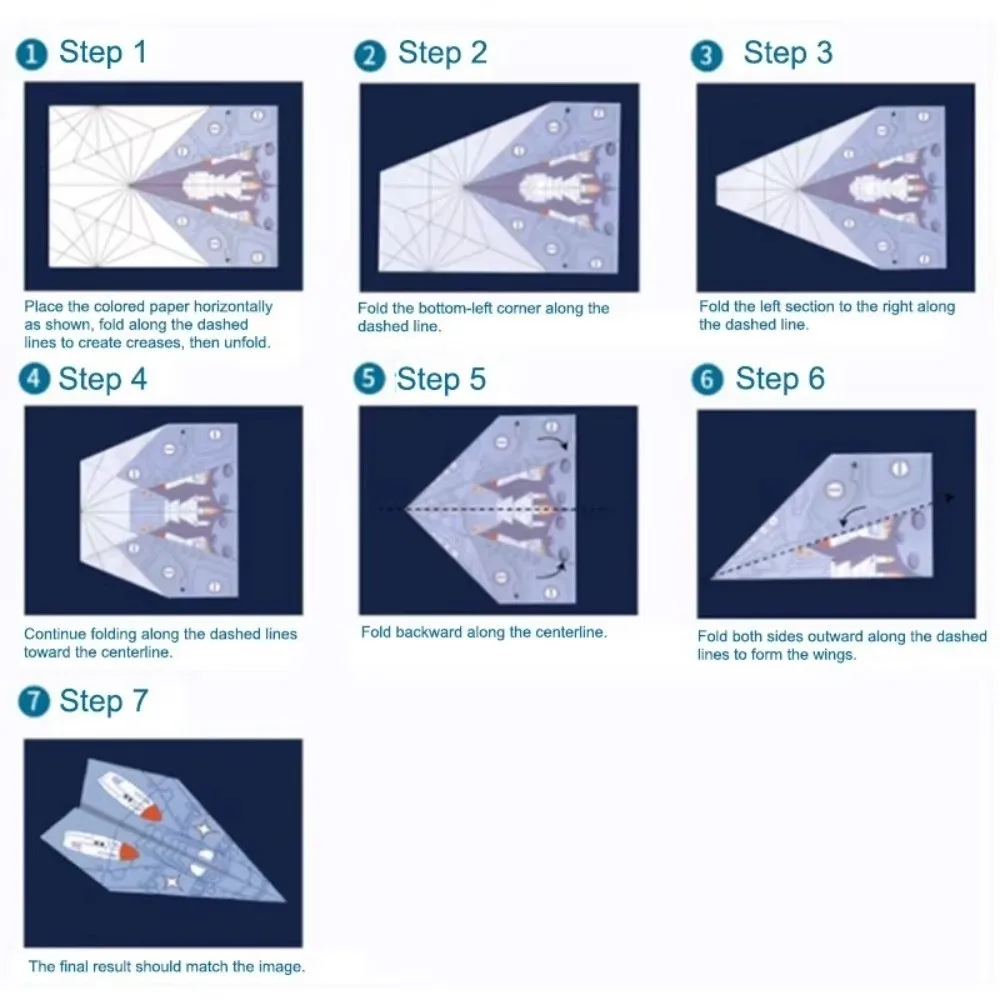 1 Step 1

Place the colored paper horizontally as shown, fold along the dashed lines to create creases, then unfold.

2 Step 2

Fold the bottom-left corner along the dashed line.

3 Step 3

Fold the left section to the right along the dashed line.

4 Step 4

Continue folding along the dashed lines toward the centerline.

5 Step 5

Fold backward along the centerline.

6 Step 6

Fold both sides outward along the dashed lines to form the wings.

7 Step 7

The final result should match the image.