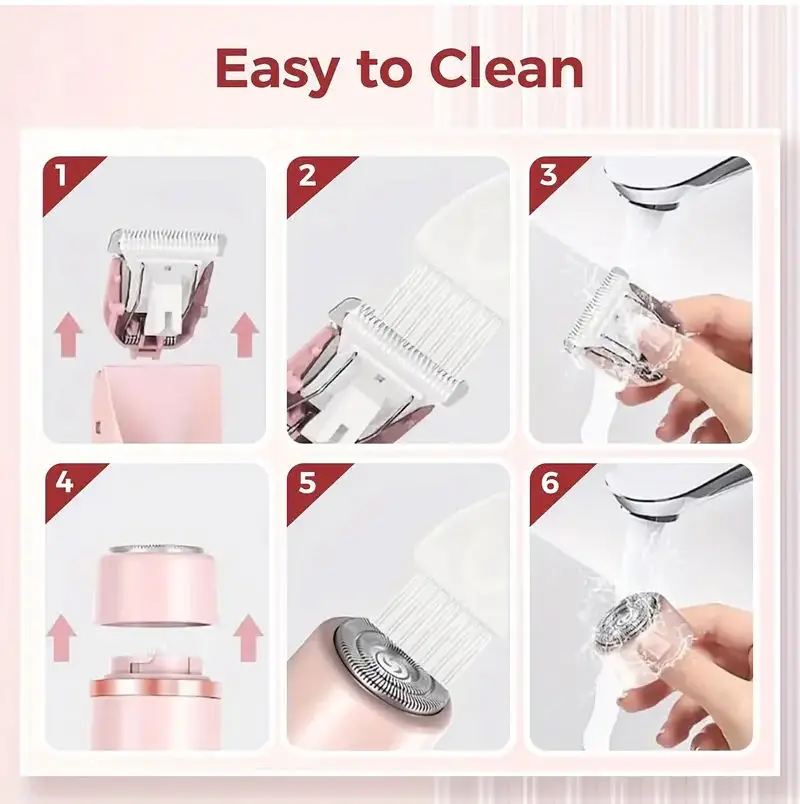 Easy to Clean

1

2

3

4

5

6