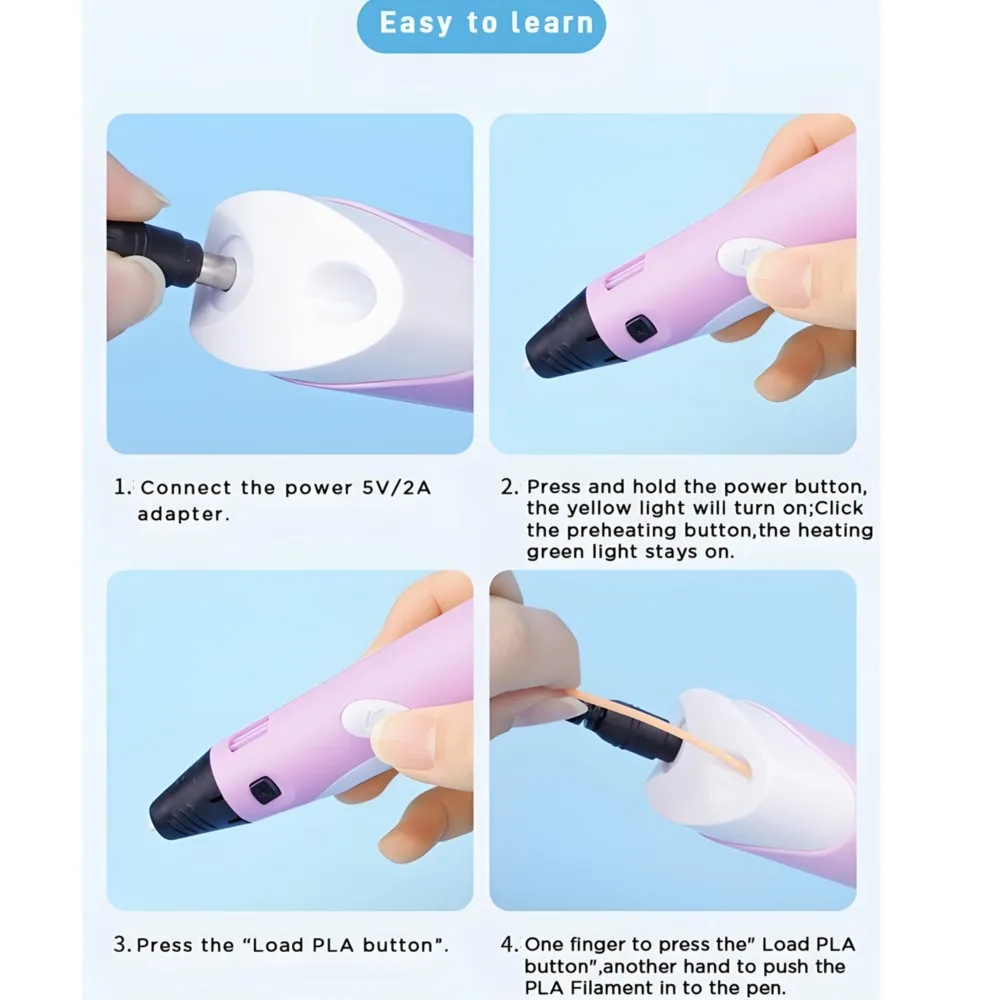 Easy to learn

1. Connect the power 5V/2A adapter.

2. Press and hold the power button, the yellow light will turn on;Click the preheating button,the heating green light stays on.

3. Press the "Load PLA button".

4. One finger to press the" Load PLA button",another hand to push the PLA Filament in to the pen.