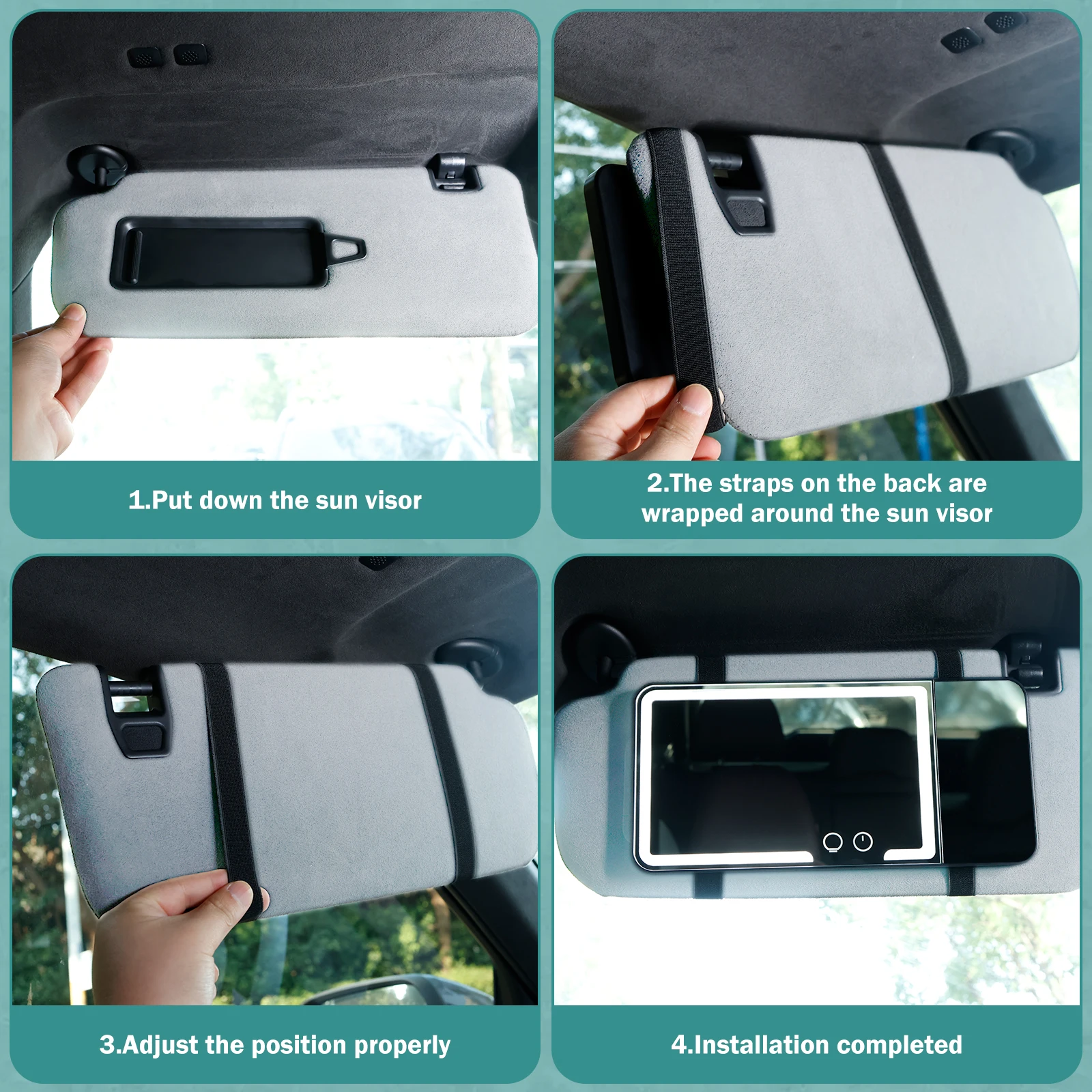 1.Put down the sun visor

2.The straps on the back are wrapped around the sun visor

3.Adjust the position properly

4.Installation completed