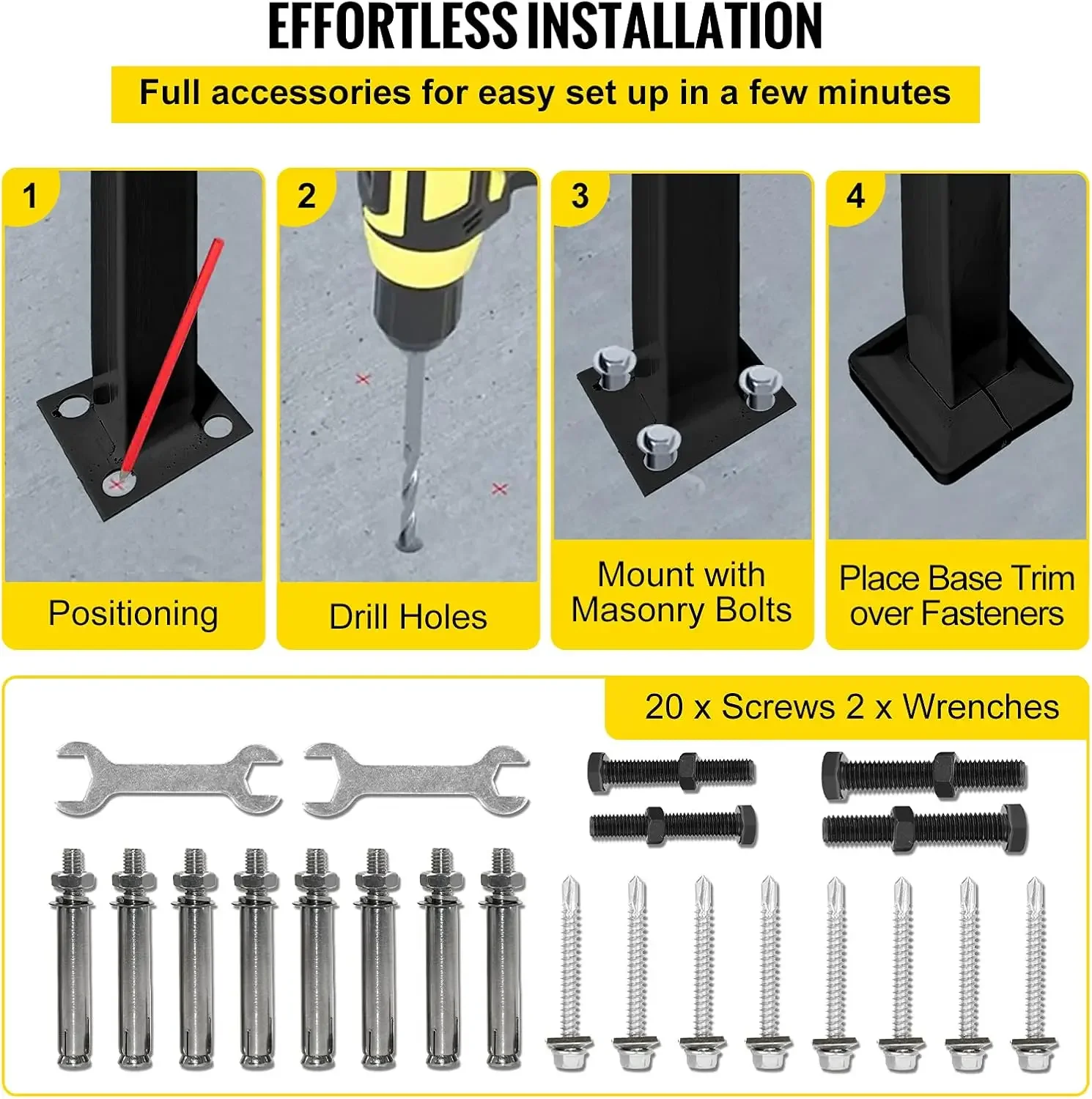 EFFORTLESS INSTALLATION

Full accessories for easy set up in a few minutes

1
Positioning

2
Drill Holes

3
Mount with Masonry Bolts

4
Place Base Trim over Fasteners

20 x Screws 2 x Wrenches