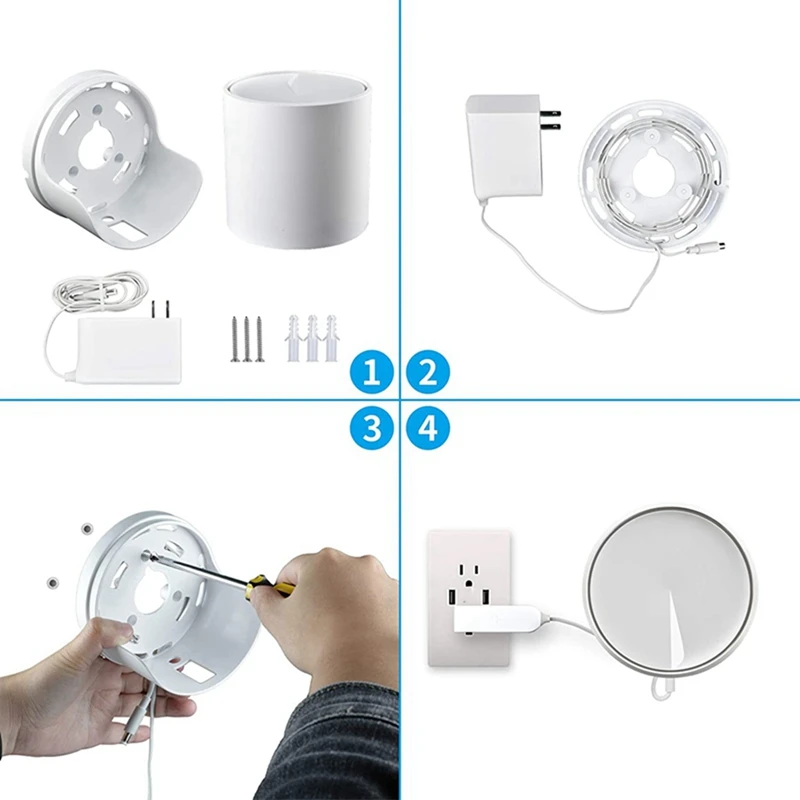 1 2
3 4