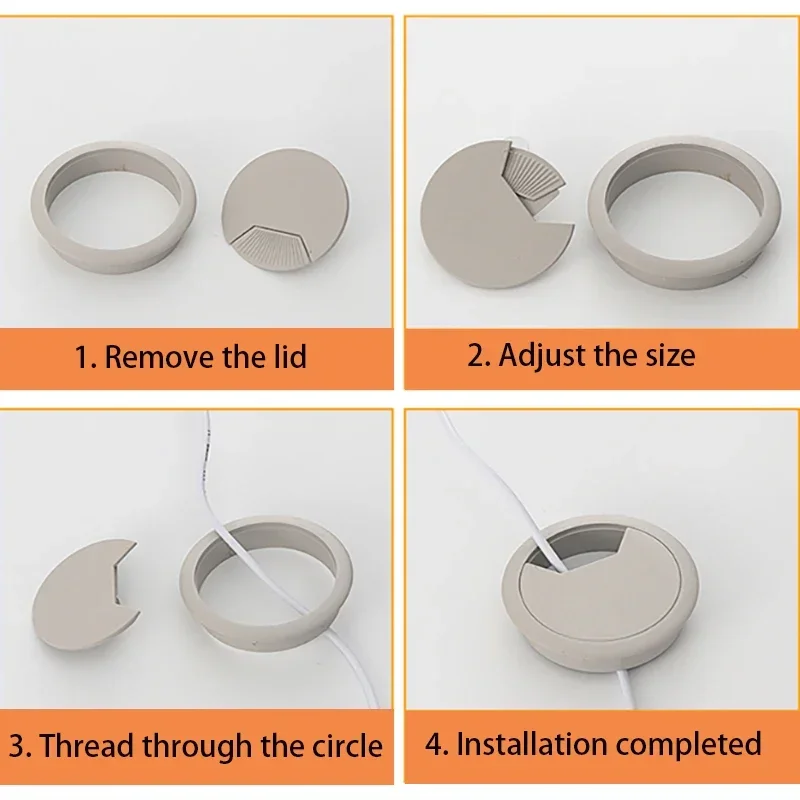 1. Remove the lid

2. Adjust the size

3. Thread through the circle

4. Installation completed