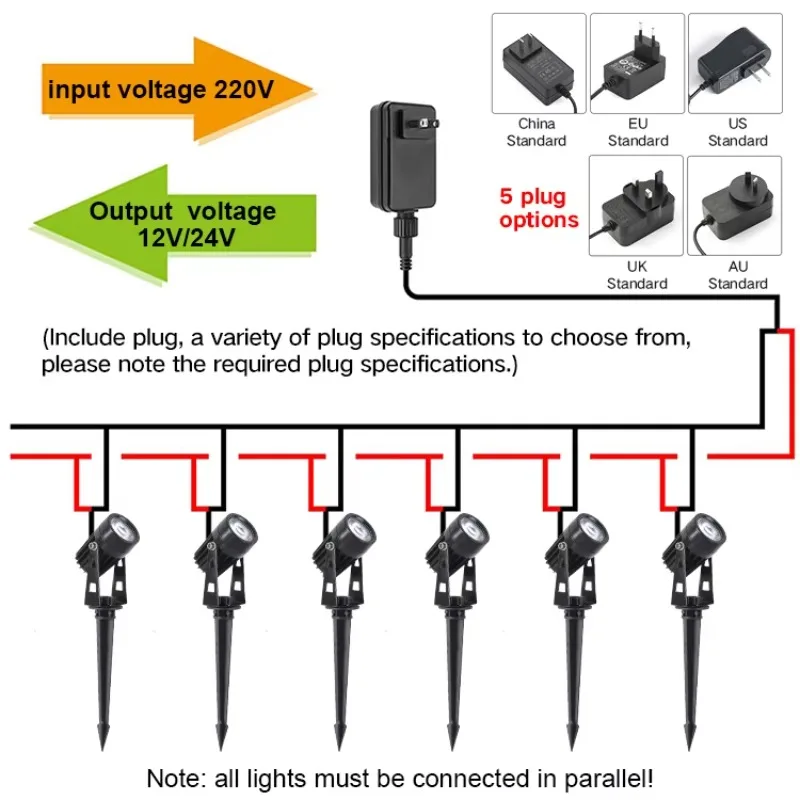 input voltage 220V

Output voltage 12V/24V

China Standard

EU Standard

US Standard

5 plug options

UK Standard

AU Standard

(Include plug, a variety of plug specifications to choose from, please note the required plug specifications.)

Note: all lights must be connected in parallel!