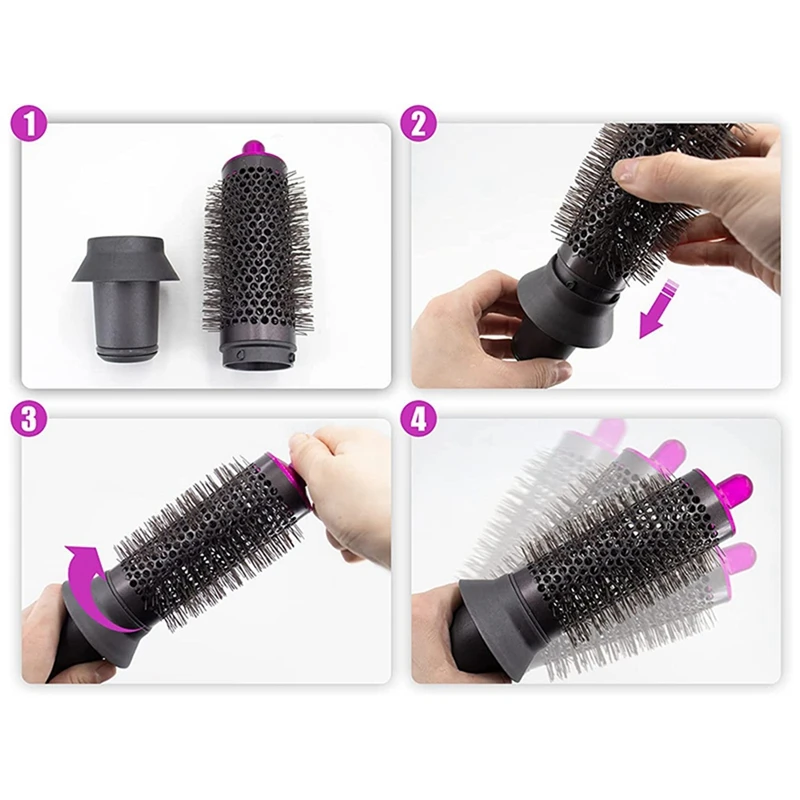 1

2

3

4