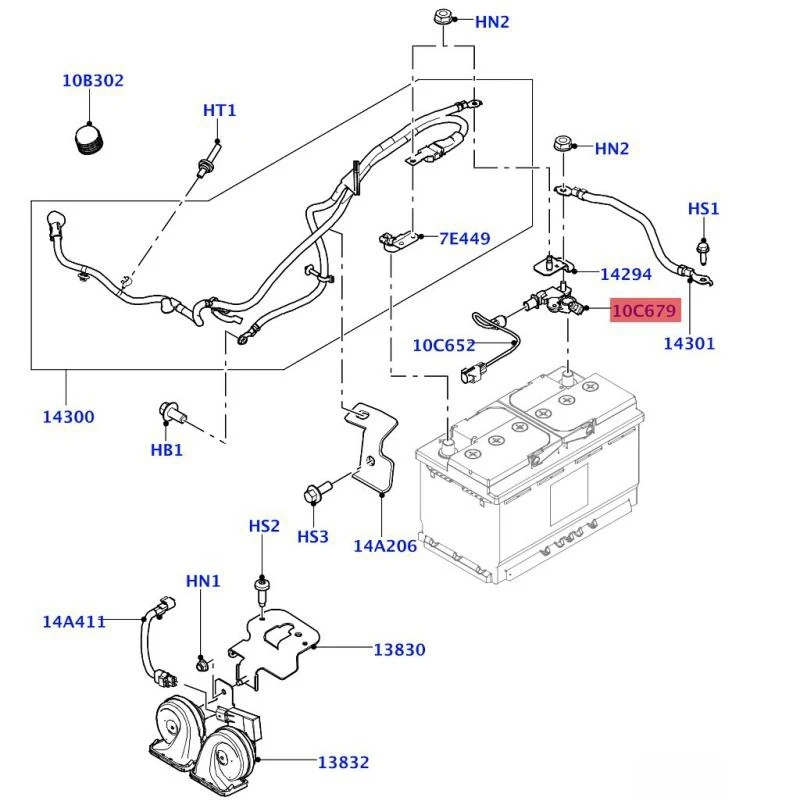 HN2
10B302
HT1
HN2
HS1
7E449
14294
10C679
10C652
14301
14300
HB1
HS3
14A206
HS2
HN1
14A411
13830
13832