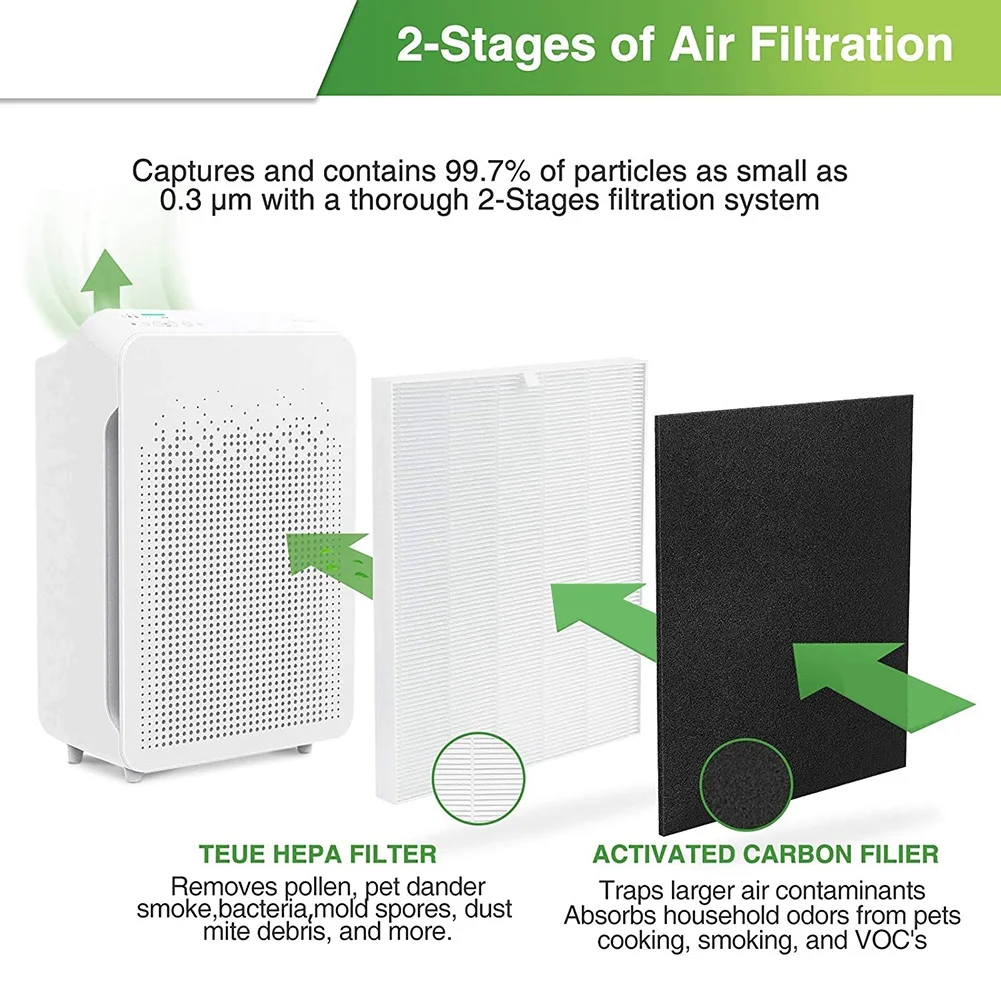 2-Stages of Air Filtration

Captures and contains 99.7% of particles as small as 0.3 μm with a thorough 2-Stages filtration system

TEUE HEPA FILTER

Removes pollen, pet dander smoke,bacteria,mold spores, dust mite debris, and more.

ACTIVATED CARBON FILIER

Traps larger air contaminants Absorbs household odors from pets cooking, smoking, and VOC's