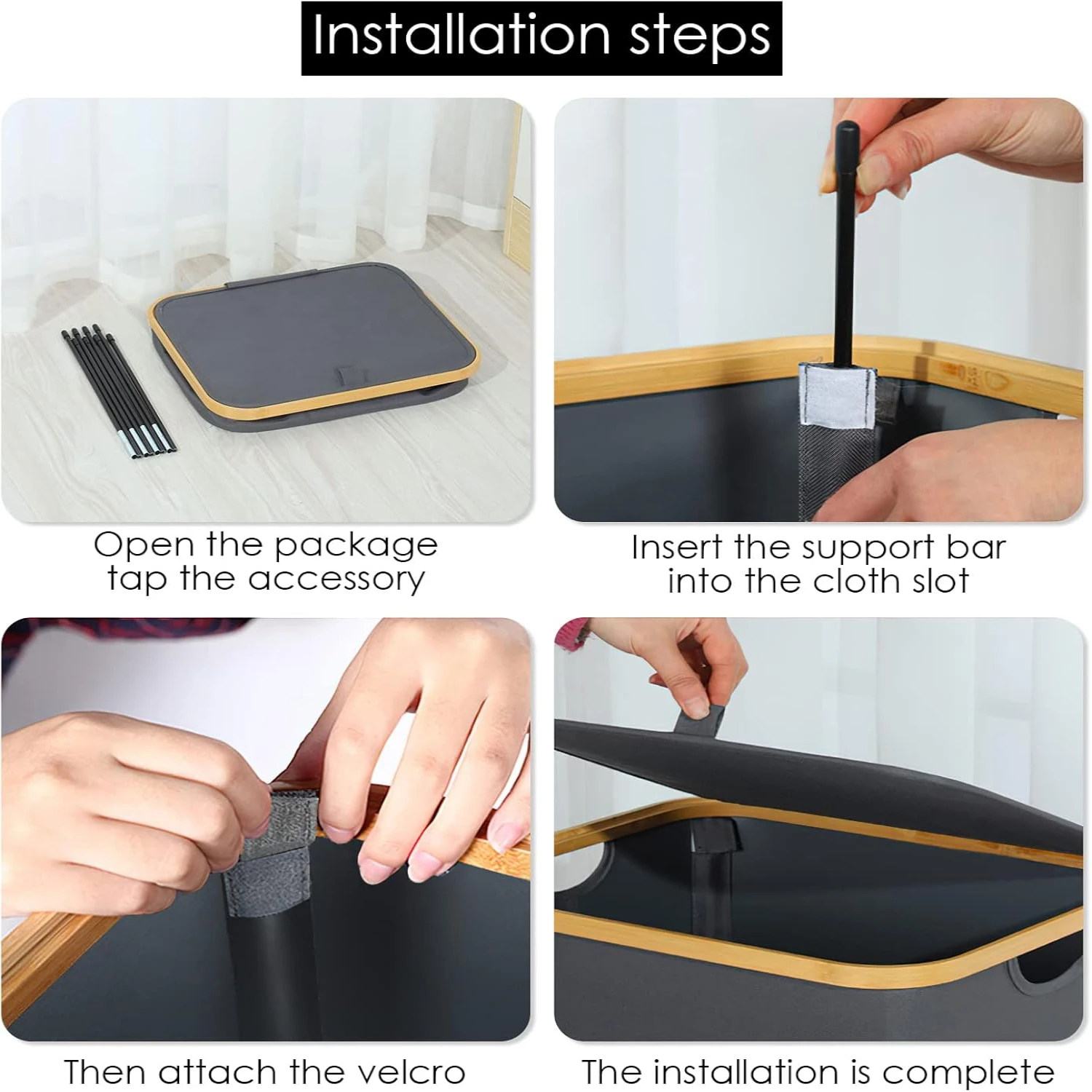 Installation steps

Open the package
tap the accessory

Insert the support bar
into the cloth slot

Then attach the velcro

The installation is complete