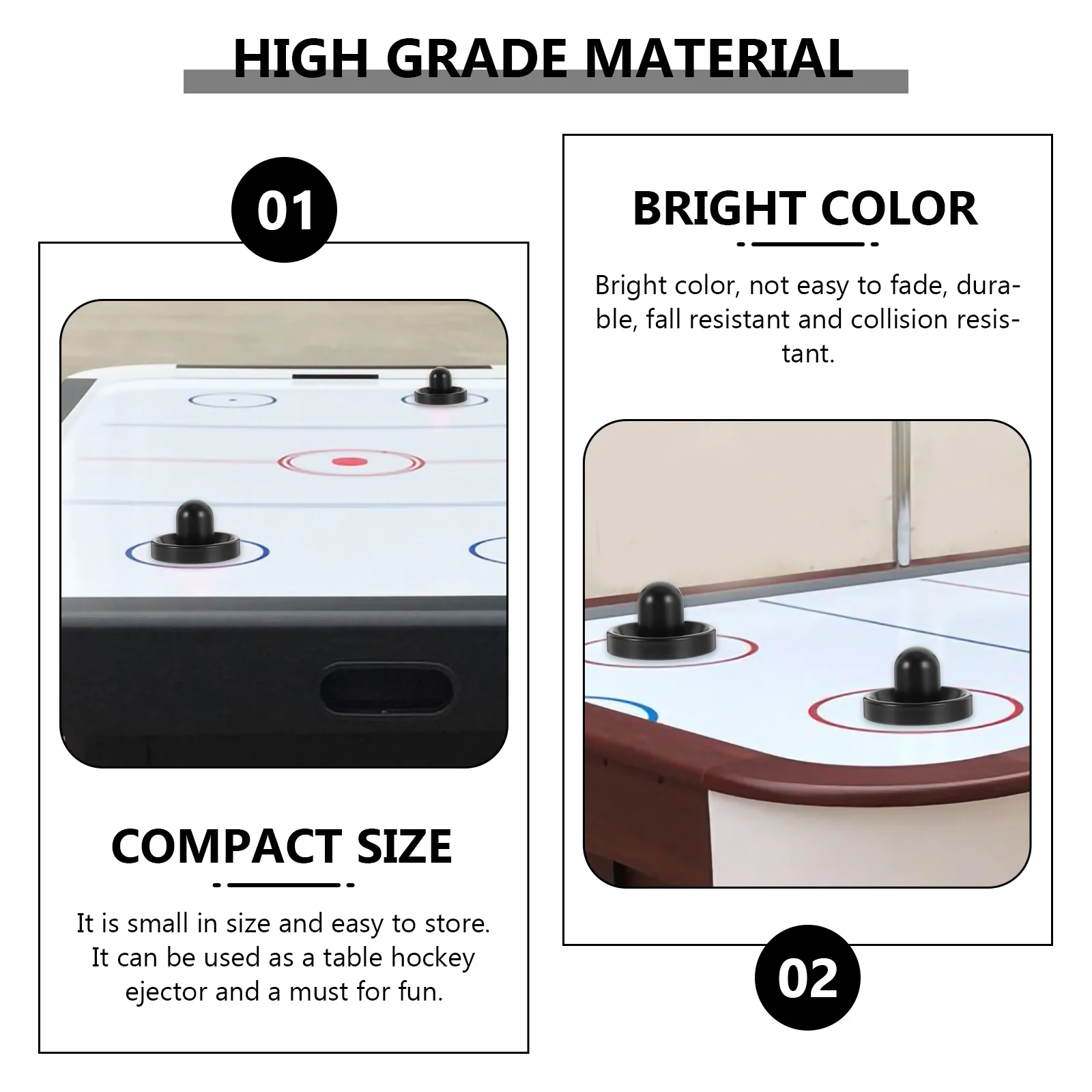 HIGH GRADE MATERIAL

01

COMPACT SIZE

It is small in size and easy to store. It can be used as a table hockey ejector and a must for fun.

BRIGHT COLOR

Bright color, not easy to fade, durable, fall resistant and collision resistant.

02