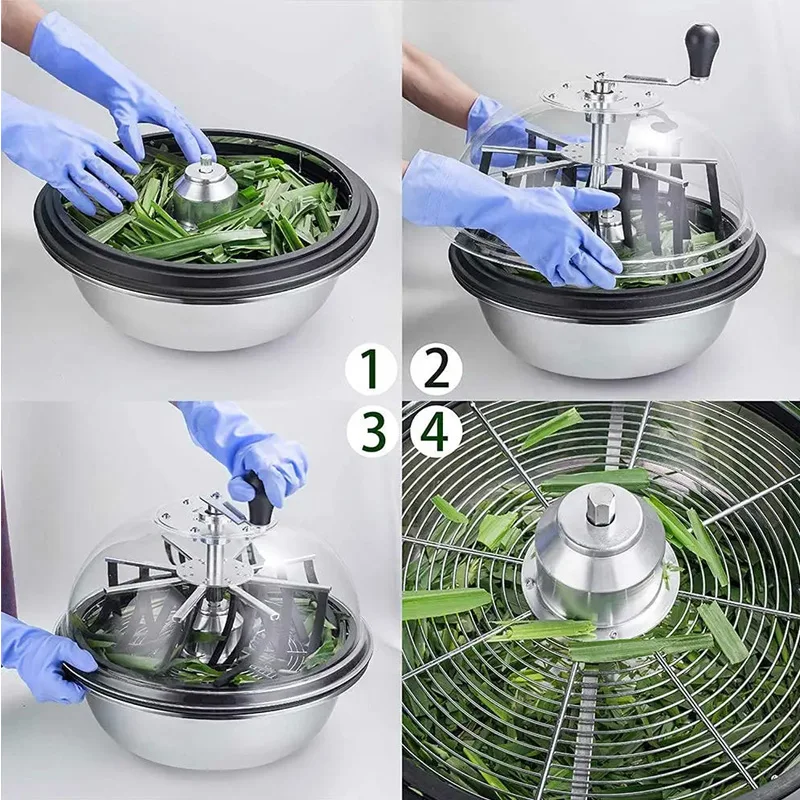 1 2
3 4